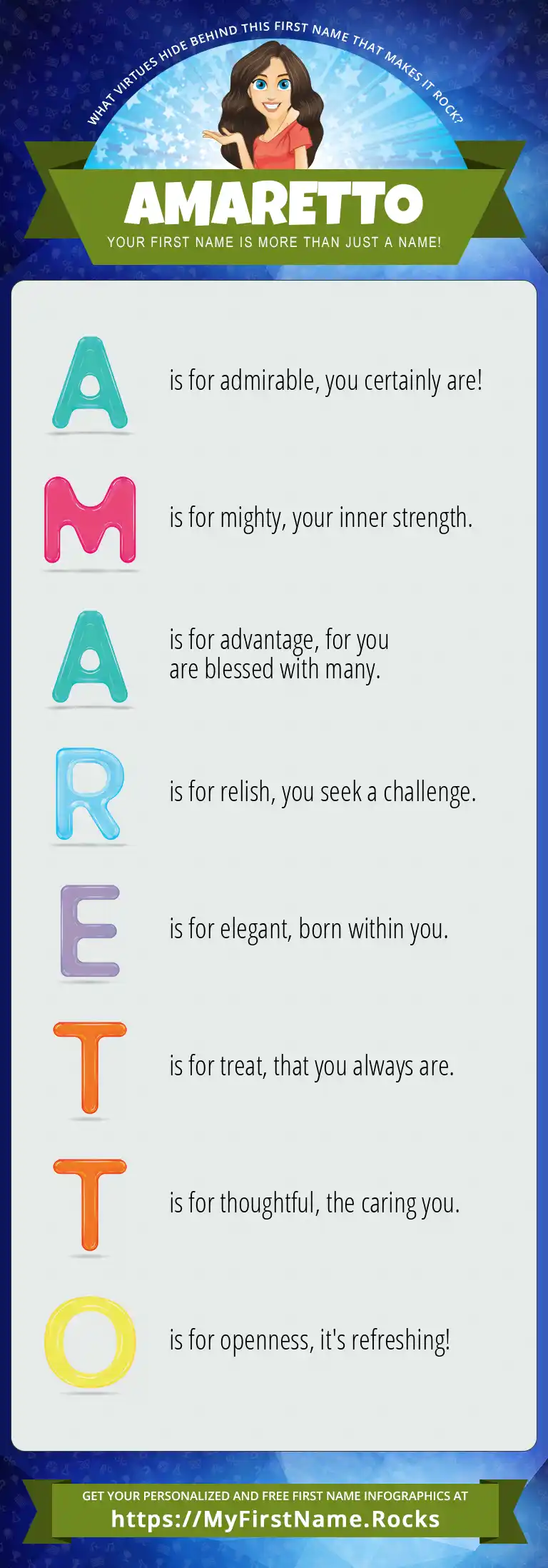 WHAT VIRTUES HIDE BEHIND THIS FIRST NAME THAT MAKES IT ROCK?

AMARETTO

YOUR FIRST NAME IS MORE THAN JUST A NAME!

A is for admirable, you certainly are!

M is for mighty, your inner strength.

A is for advantage, for you are blessed with many.

R is for relish, you seek a challenge.

E is for elegant, born within you.

T is for treat, that you always are.

T is for thoughtful, the caring you.

O is for openness, it's refreshing!

GET YOUR PERSONALIZED AND FREE FIRST NAME INFOGRAPHICS AT

https://MyFirstName.Rocks