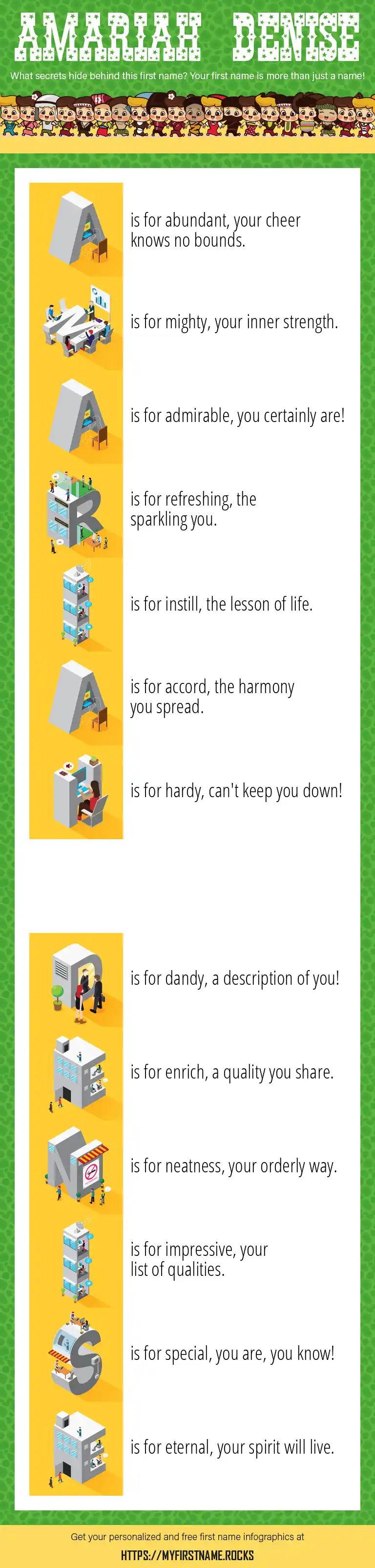 AMARIAH DENISE

What secrets hide behind this first name? Your first name is more than just a name!

A is for abundant, your cheer knows no bounds.

M is for mighty, your inner strength.

A is for admirable, you certainly are!

R is for refreshing, the sparkling you.

I is for instill, the lesson of life.

A is for accord, the harmony you spread.

H is for hardy, can't keep you down!

D is for dandy, a description of you!

E is for enrich, a quality you share.

N is for neatness, your orderly way.

I is for impressive, your list of qualities.

S is for special, you are, you know!

E is for eternal, your spirit will live.

Get your personalized and free first name infographics at

HTTPS://MYFIRSTNAME.ROCKS