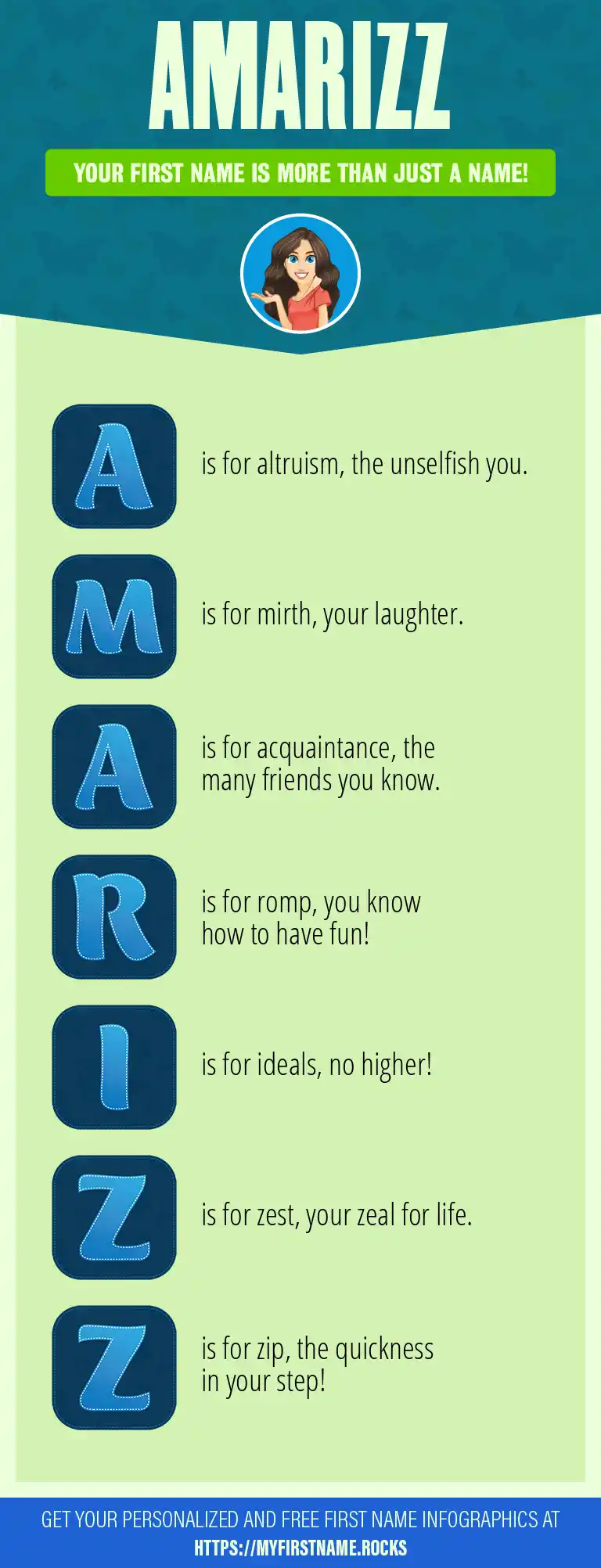 AMARIZZ

YOUR FIRST NAME IS MORE THAN JUST A NAME!

A is for altruism, the unselfish you.

M is for mirth, your laughter.

A is for acquaintance, the many friends you know.

R is for romp, you know how to have fun!

I is for ideals, no higher!

Z is for zest, your zeal for life.

Z is for zip, the quickness in your step!

GET YOUR PERSONALIZED AND FREE FIRST NAME INFOGRAPHICS AT HTTPS://MYFIRSTNAME.ROCKS