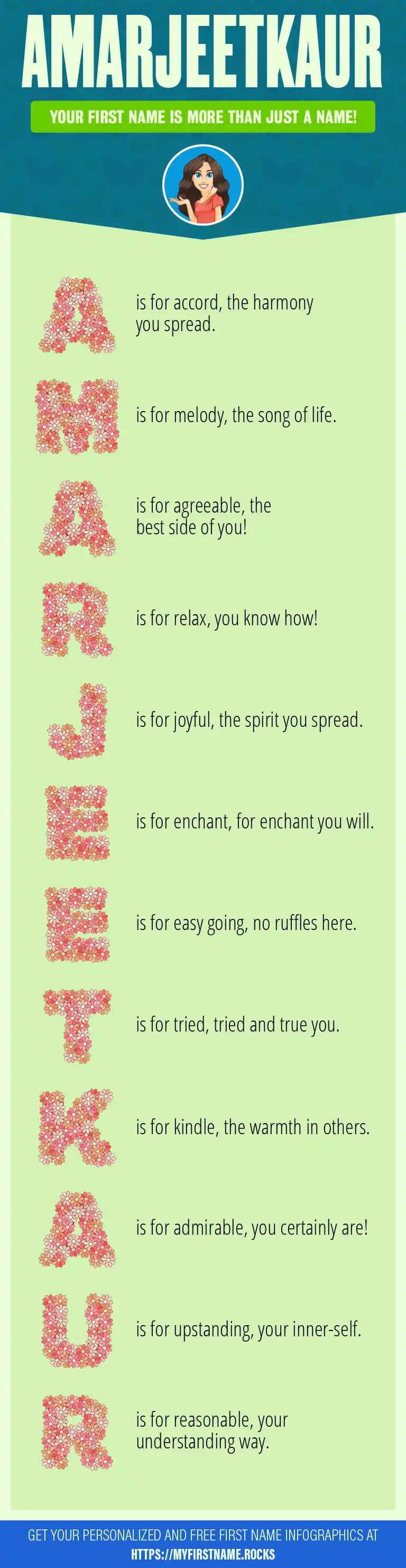 AMARJEETKAUR

YOUR FIRST NAME IS MORE THAN JUST A NAME!

A is for accord, the harmony you spread.

M is for melody, the song of life.

A is for agreeable, the best side of you!

R is for relax, you know how!

J is for joyful, the spirit you spread.

E is for enchant, for enchant you will.

E is for easy going, no ruffles here.

T is for tried, tried and true you.

K is for kindle, the warmth in others.

A is for admirable, you certainly are!

U is for upstanding, your inner-self.

R is for reasonable, your understanding way.

GET YOUR PERSONALIZED AND FREE FIRST NAME INFOGRAPHICS AT
HTTPS://MYFIRSTNAME.ROCKS