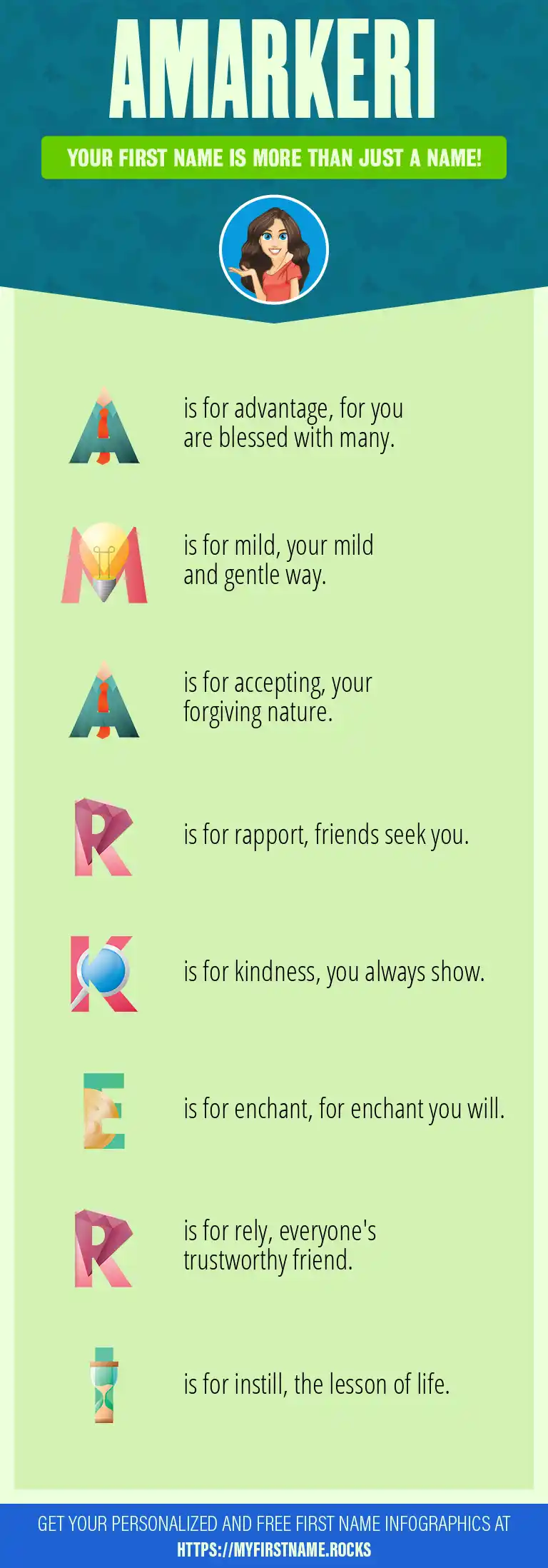 AMARKERI

YOUR FIRST NAME IS MORE THAN JUST A NAME!

A is for advantage, for you are blessed with many.

M is for mild, your mild and gentle way.

A is for accepting, your forgiving nature.

R is for rapport, friends seek you.

K is for kindness, you always show.

E is for enchant, for enchant you will.

R is for rely, everyone's trustworthy friend.

I is for instill, the lesson of life.

GET YOUR PERSONALIZED AND FREE FIRST NAME INFOGRAPHICS AT HTTPS://MYFIRSTNAME.ROCKS