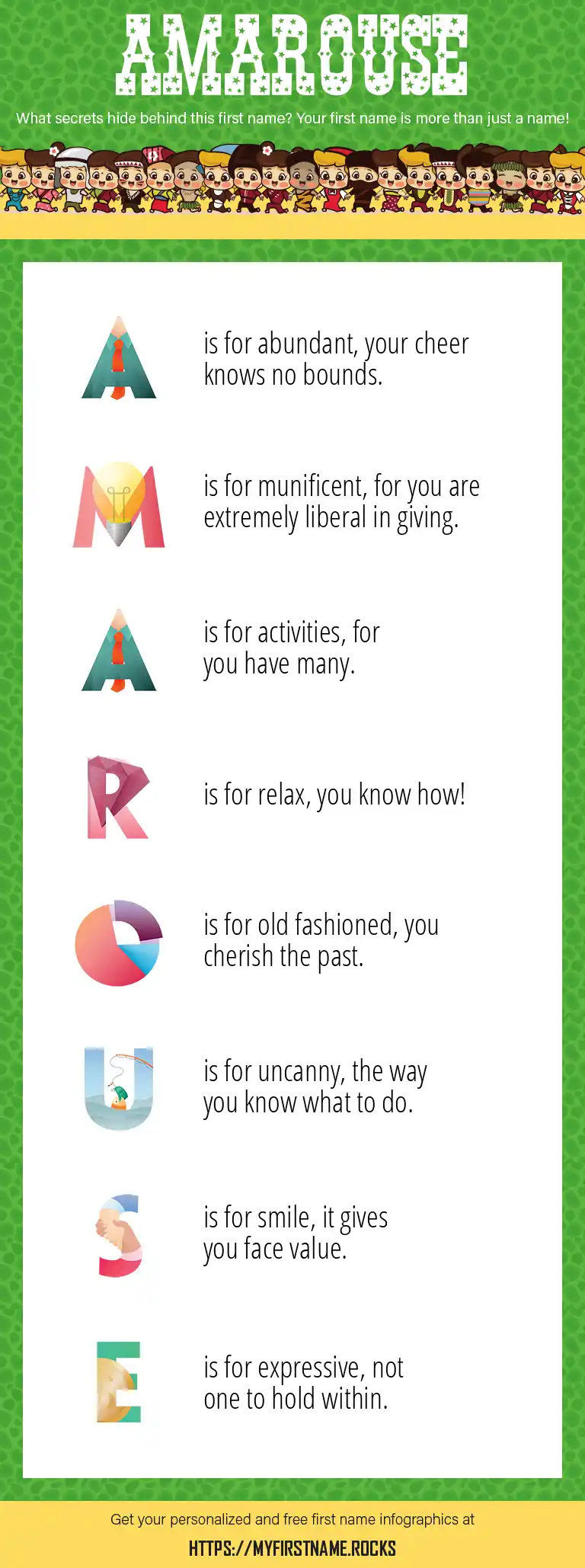 AMAROUSE

What secrets hide behind this first name? Your first name is more than just a name!

A is for abundant, your cheer knows no bounds.

M is for munificent, for you are extremely liberal in giving.

A is for activities, for you have many.

R is for relax, you know how!

O is for old fashioned, you cherish the past.

U is for uncanny, the way you know what to do.

S is for smile, it gives you face value.

E is for expressive, not one to hold within.

Get your personalized and free first name infographics at

HTTPS://MYFIRSTNAME.ROCKS