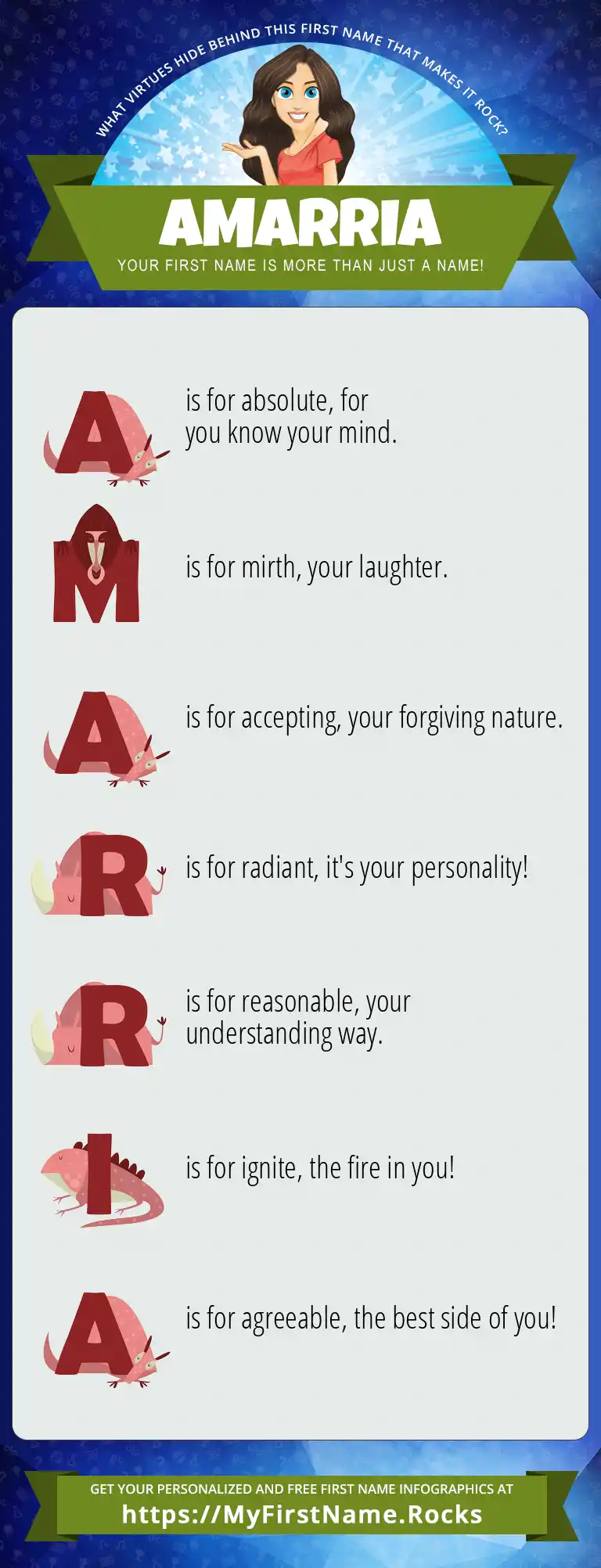 WHAT VIRTUES HIDE BEHIND THIS FIRST NAME THAT MAKES IT ROCK?

AMARRIA

YOUR FIRST NAME IS MORE THAN JUST A NAME!

A is for absolute, for you know your mind.

M is for mirth, your laughter.

A is for accepting, your forgiving nature.

R is for radiant, it's your personality!

R is for reasonable, your understanding way.

I is for ignite, the fire in you!

A is for agreeable, the best side of you!

GET YOUR PERSONALIZED AND FREE FIRST NAME INFOGRAPHICS AT
https://MyFirstName.Rocks