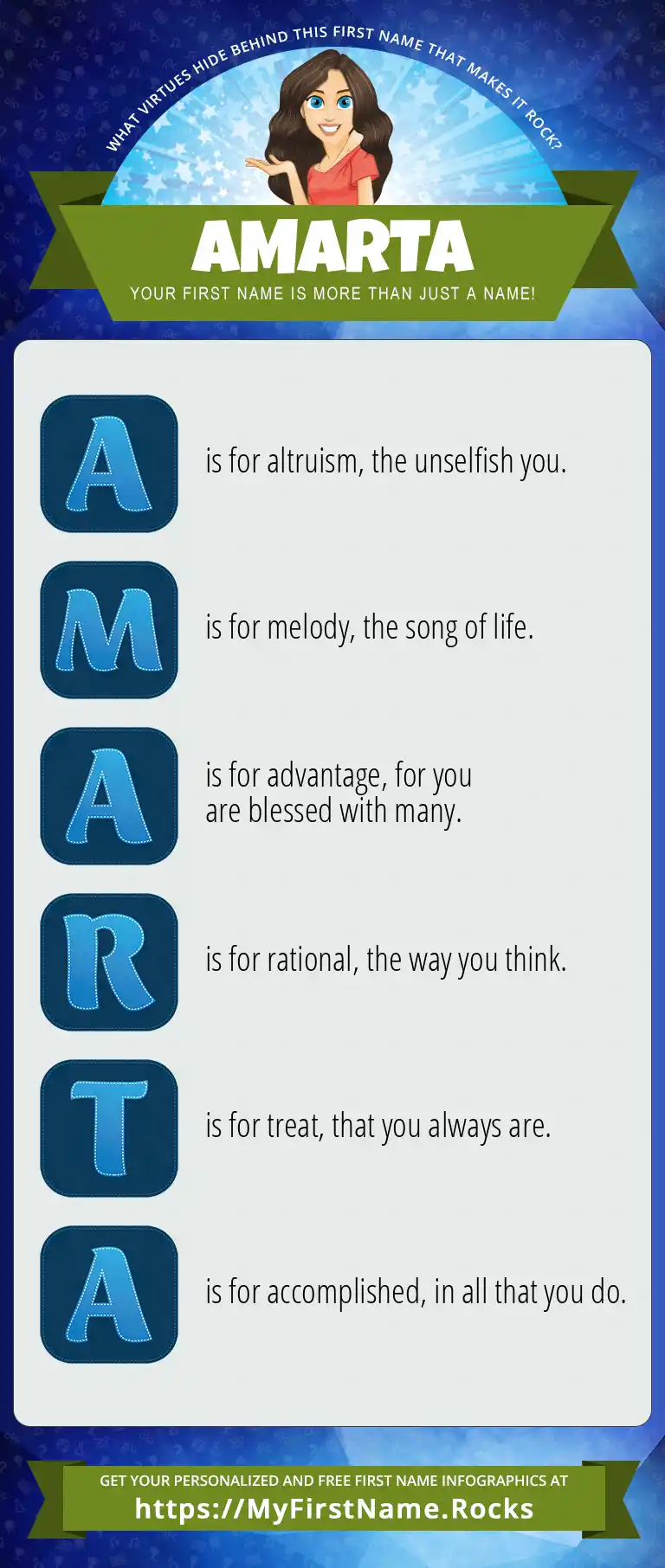 WHAT VIRTUES HIDE BEHIND THIS FIRST NAME THAT MAKES IT ROCK?

AMARTA

YOUR FIRST NAME IS MORE THAN JUST A NAME!

A is for altruism, the unselfish you.

M is for melody, the song of life.

A is for advantage, for you are blessed with many.

R is for rational, the way you think.

T is for treat, that you always are.

A is for accomplished, in all that you do.

GET YOUR PERSONALIZED AND FREE FIRST NAME INFOGRAPHICS AT
https://MyFirstName.Rocks