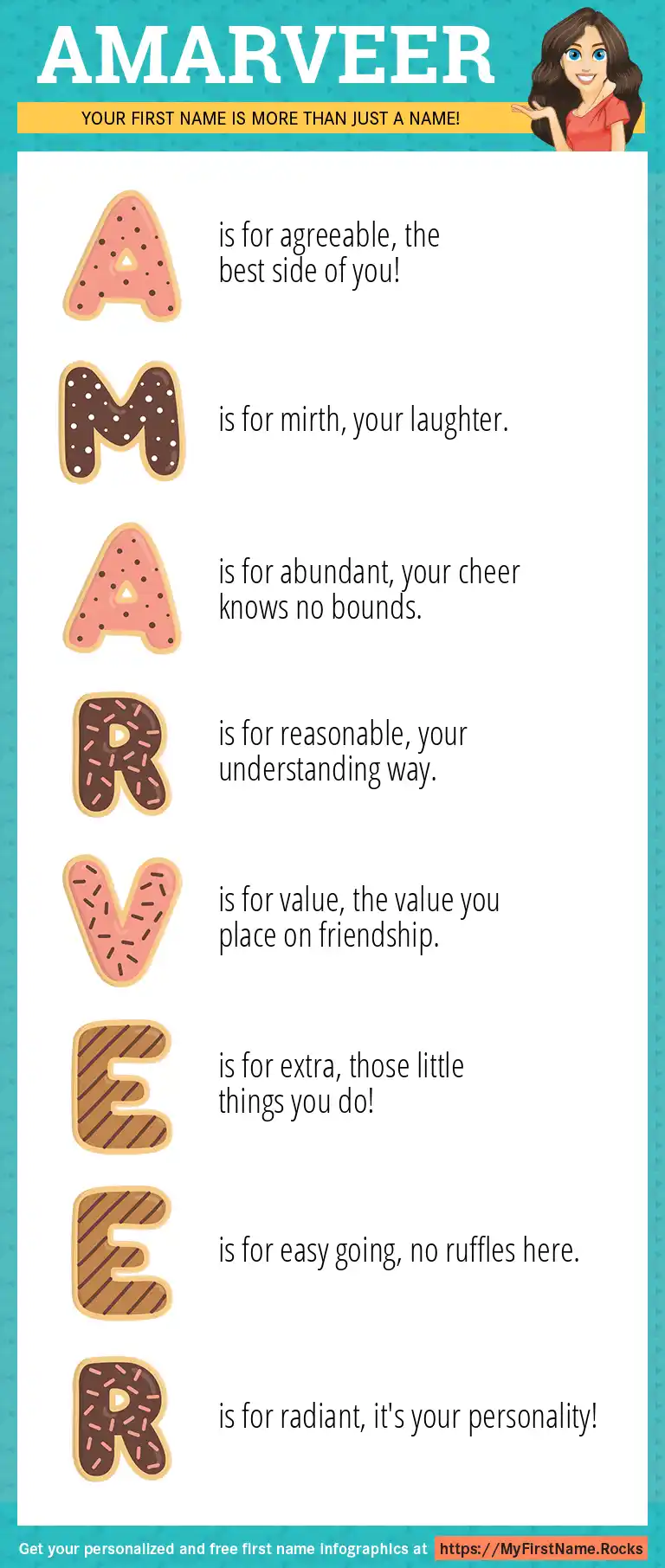 AMARVEER

YOUR FIRST NAME IS MORE THAN JUST A NAME!

A is for agreeable, the best side of you!

M is for mirth, your laughter.

A is for abundant, your cheer knows no bounds.

R is for reasonable, your understanding way.

V is for value, the value you place on friendship.

E is for extra, those little things you do!

E is for easy going, no ruffles here.

R is for radiant, it's your personality!

Get your personalized and free first name infographics at https://MyFirstName.Rocks