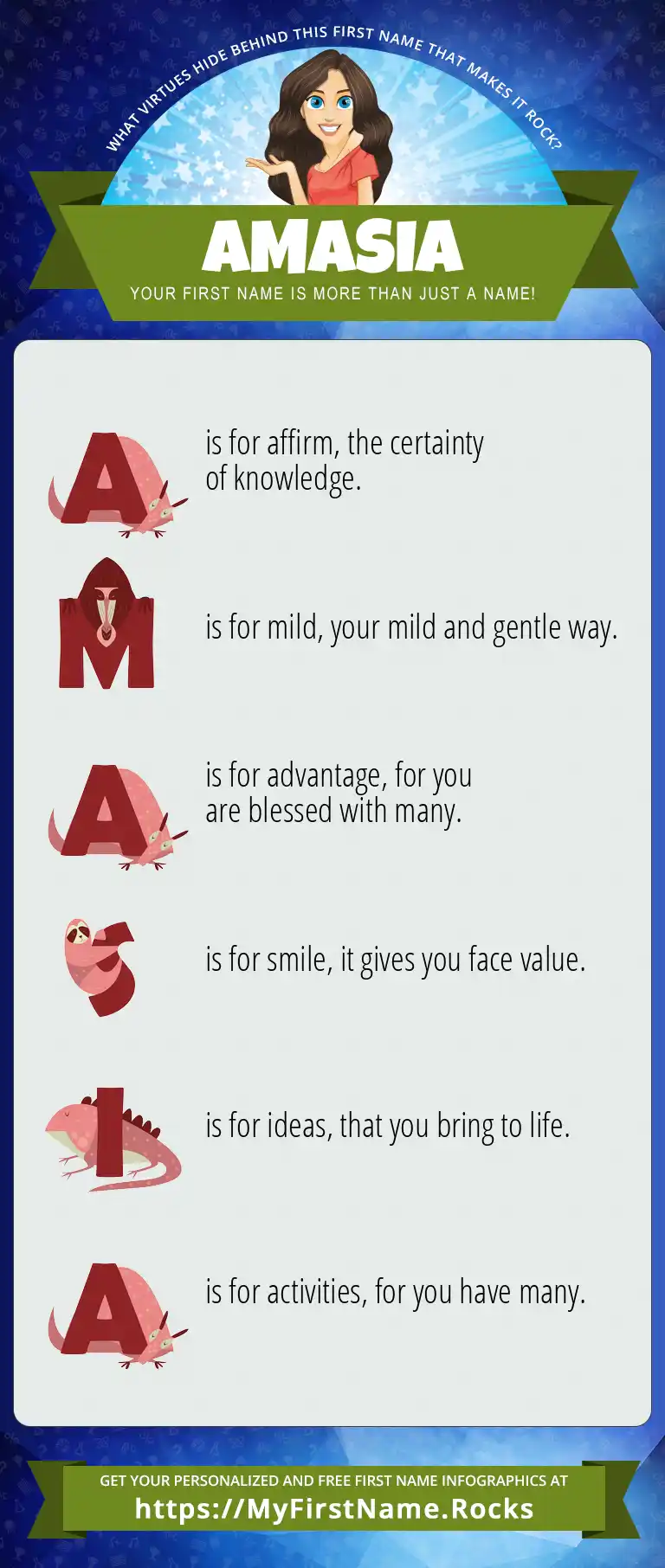 WHAT VIRTUES HIDE BEHIND THIS FIRST NAME THAT MAKES IT ROCK?

AMASIA

YOUR FIRST NAME IS MORE THAN JUST A NAME!

A is for affirm, the certainty of knowledge.

M is for mild, your mild and gentle way.

A is for advantage, for you are blessed with many.

S is for smile, it gives you face value.

I is for ideas, that you bring to life.

A is for activities, for you have many.

GET YOUR PERSONALIZED AND FREE FIRST NAME INFOGRAPHICS AT

https://MyFirstName.Rocks