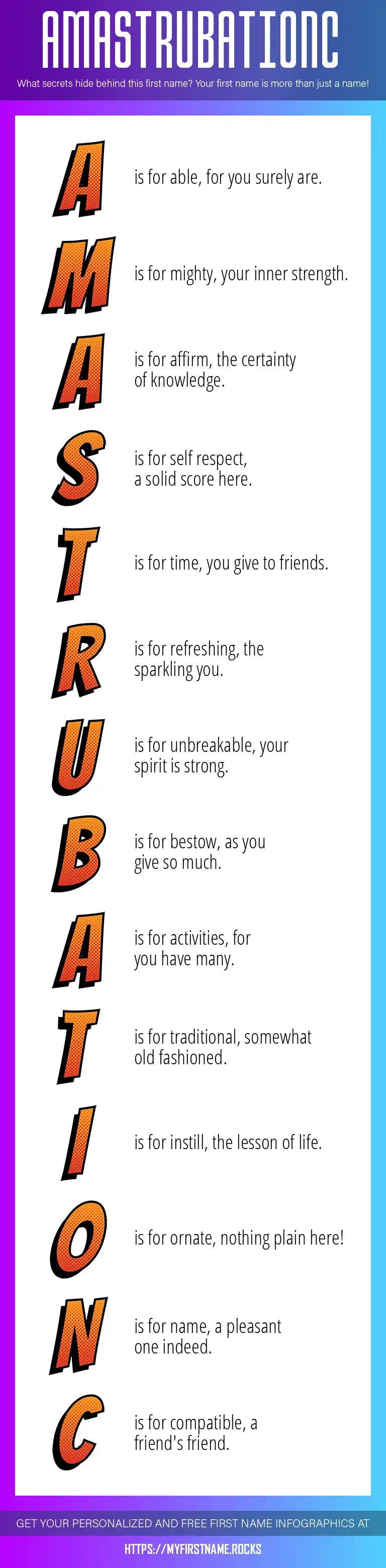 AMASTRUBATIONC

What secrets hide behind this first name? Your first name is more than just a name!

A is for able, for you surely are.

M is for mighty, your inner strength.

A is for affirm, the certainty of knowledge.

S is for self respect, a solid score here.

T is for time, you give to friends.

R is for refreshing, the sparkling you.

U is for unbreakable, your spirit is strong.

B is for bestow, as you give so much.

A is for activities, for you have many.

T is for traditional, somewhat old fashioned.

I is for instill, the lesson of life.

O is for ornate, nothing plain here!

N is for name, a pleasant one indeed.

C is for compatible, a friend's friend.

GET YOUR PERSONALIZED AND FREE FIRST NAME INFOGRAPHICS AT

HTTPS://MYFIRSTNAME.ROCKS