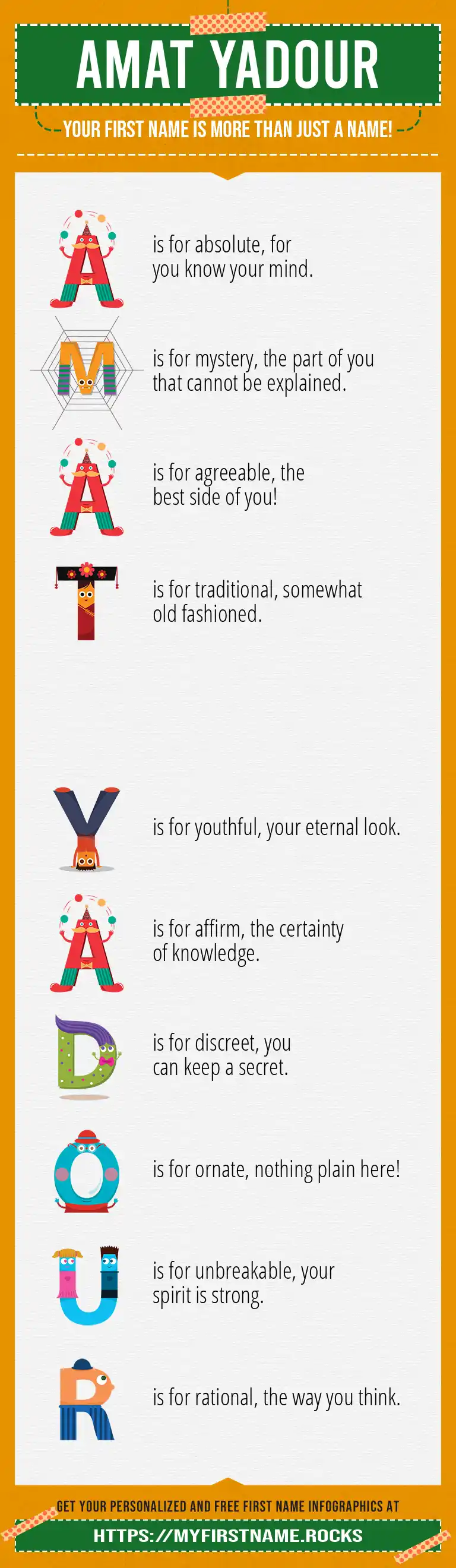 AMAT YADOUR

YOUR FIRST NAME IS MORE THAN JUST A NAME!

A is for absolute, for you know your mind.

M is for mystery, the part of you that cannot be explained.

A is for agreeable, the best side of you!

T is for traditional, somewhat old fashioned.

Y is for youthful, your eternal look.

A is for affirm, the certainty of knowledge.

D is for discreet, you can keep a secret.

O is for ornate, nothing plain here!

U is for unbreakable, your spirit is strong.

R is for rational, the way you think.

GET YOUR PERSONALIZED AND FREE FIRST NAME INFOGRAPHICS AT

HTTPS://MYFIRSTNAME.ROCKS