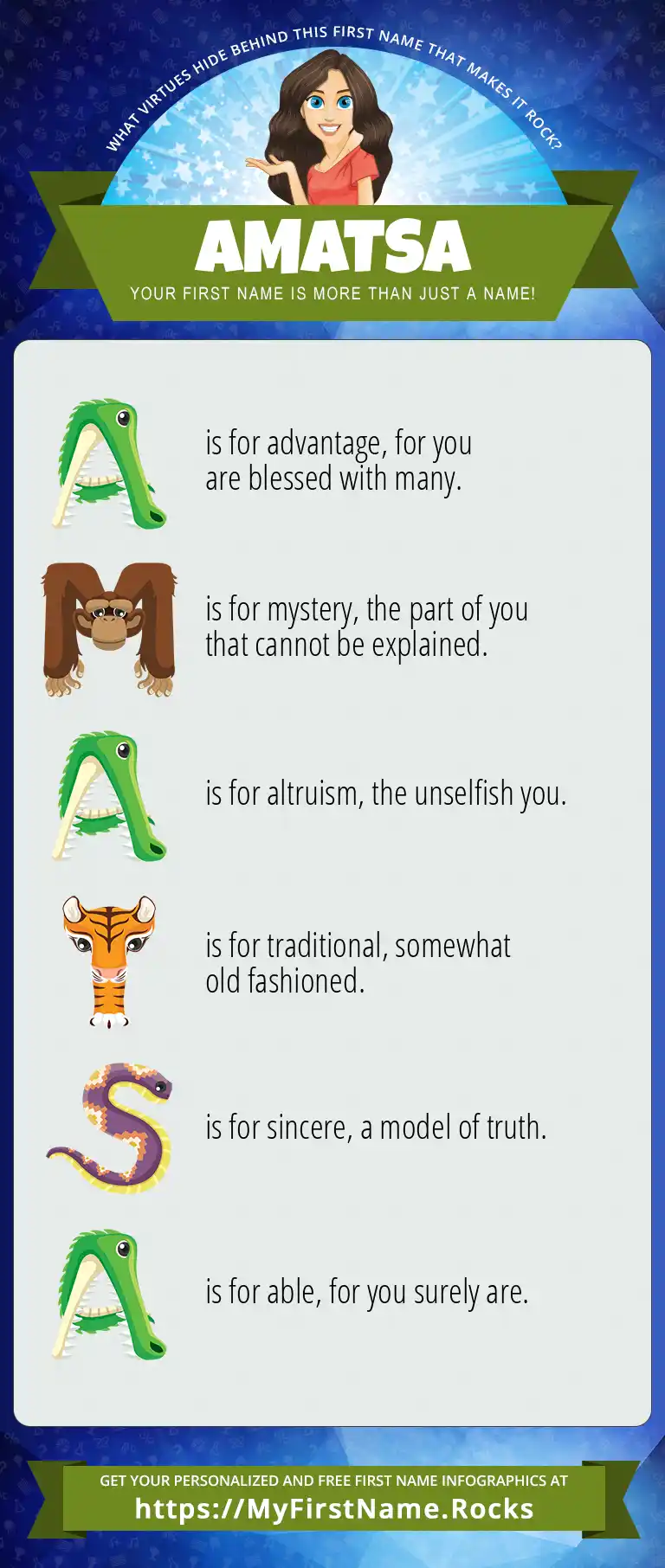 WHAT VIRTUES HIDE BEHIND THIS FIRST NAME THAT MAKES IT ROCK?

AMATSA

YOUR FIRST NAME IS MORE THAN JUST A NAME!

A is for advantage, for you are blessed with many.

M is for mystery, the part of you that cannot be explained.

A is for altruism, the unselfish you.

T is for traditional, somewhat old fashioned.

S is for sincere, a model of truth.

A is for able, for you surely are.

GET YOUR PERSONALIZED AND FREE FIRST NAME INFOGRAPHICS AT
https://MyFirstName.Rocks