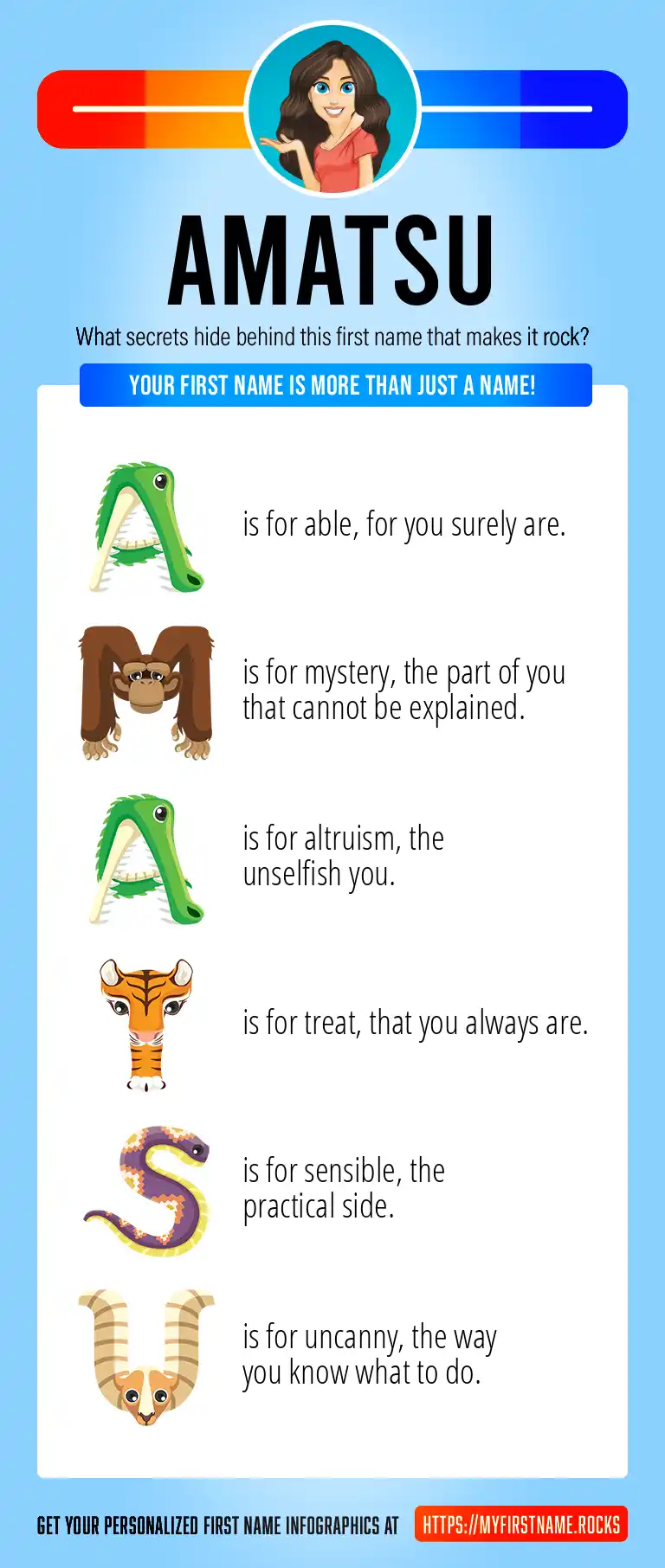 AMATSU

What secrets hide behind this first name that makes it rock?

YOUR FIRST NAME IS MORE THAN JUST A NAME!

A is for able, for you surely are.

M is for mystery, the part of you that cannot be explained.

A is for altruism, the unselfish you.

T is for treat, that you always are.

S is for sensible, the practical side.

U is for uncanny, the way you know what to do.

GET YOUR PERSONALIZED FIRST NAME INFOGRAPHICS AT HTTPS://MYFIRSTNAME.ROCKS