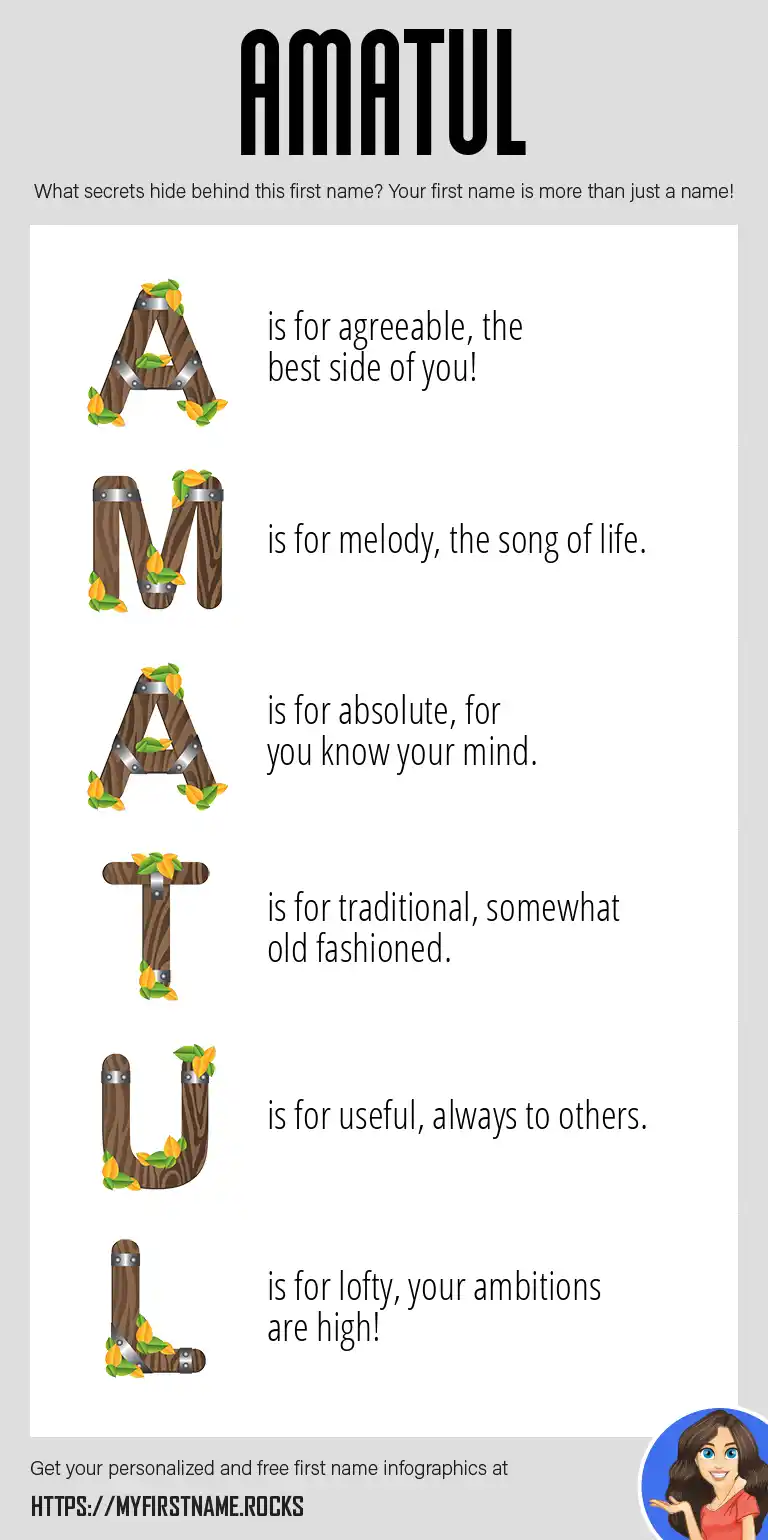 AMATUL

What secrets hide behind this first name? Your first name is more than just a name!

A is for agreeable, the best side of you!

M is for melody, the song of life.

A is for absolute, for you know your mind.

T is for traditional, somewhat old fashioned.

U is for useful, always to others.

L is for lofty, your ambitions are high!

Get your personalized and free first name infographics at

HTTPS://MYFIRSTNAME.ROCKS