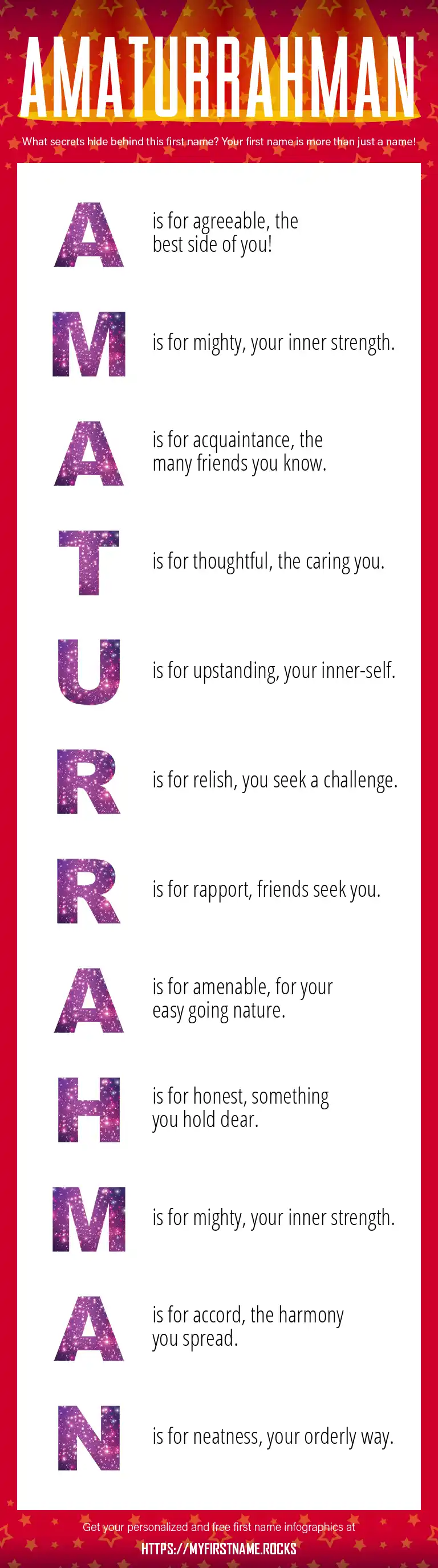 AMATURRAHMAN

What secrets hide behind this first name? Your first name is more than just a name!

A is for agreeable, the best side of you!

M is for mighty, your inner strength.

A is for acquaintance, the many friends you know.

T is for thoughtful, the caring you.

U is for upstanding, your inner-self.

R is for relish, you seek a challenge.

R is for rapport, friends seek you.

A is for amenable, for your easy going nature.

H is for honest, something you hold dear.

M is for mighty, your inner strength.

A is for accord, the harmony you spread.

N is for neatness, your orderly way.

Get your personalized and free first name infographics at

HTTPS://MYFIRSTNAME.ROCKS