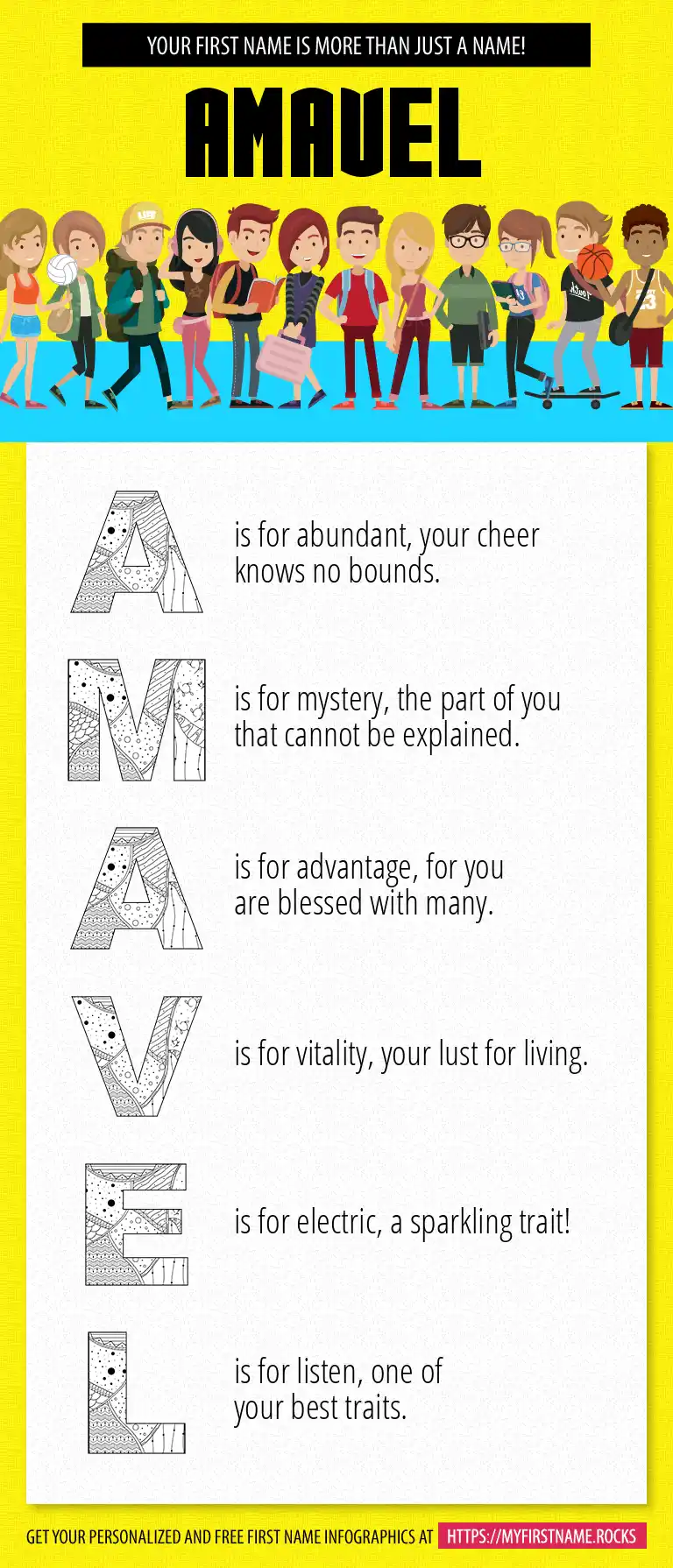 YOUR FIRST NAME IS MORE THAN JUST A NAME!

AMAVEL

A is for abundant, your cheer knows no bounds.

M is for mystery, the part of you that cannot be explained.

A is for advantage, for you are blessed with many.

V is for vitality, your lust for living.

E is for electric, a sparkling trait!

L is for listen, one of your best traits.

GET YOUR PERSONALIZED AND FREE FIRST NAME INFOGRAPHICS AT HTTPS://MYFIRSTNAME.ROCKS