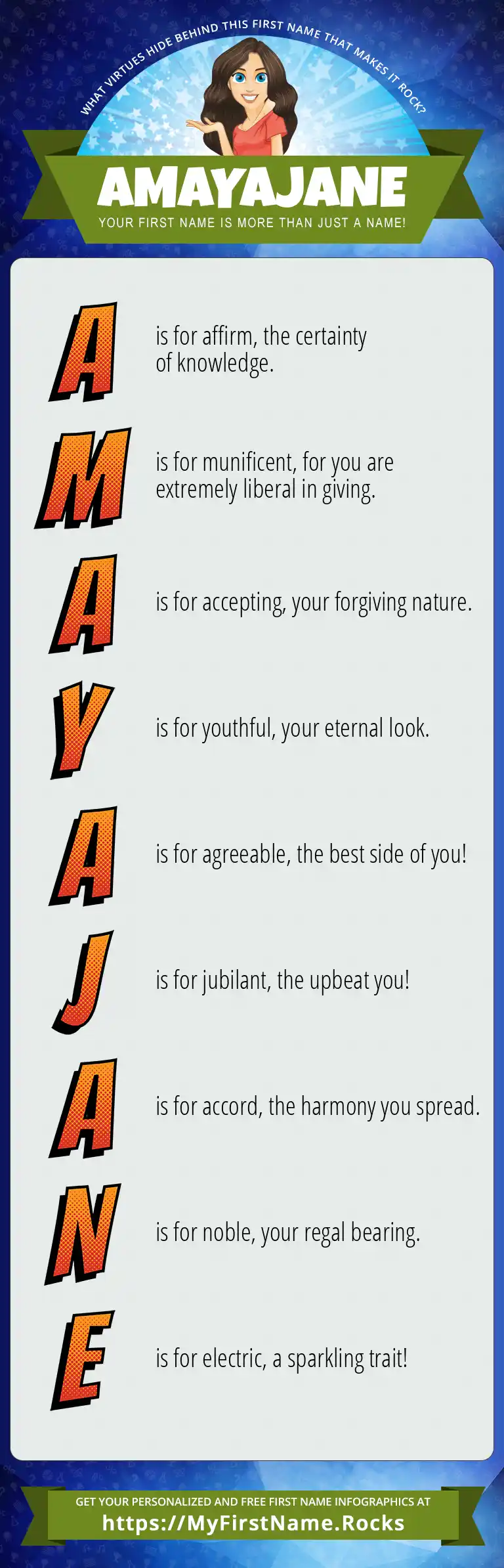 WHAT VIRTUES HIDE BEHIND THIS FIRST NAME THAT MAKES IT ROCK?

AMAYAJANE

YOUR FIRST NAME IS MORE THAN JUST A NAME!

A is for affirm, the certainty of knowledge.

M is for munificent, for you are extremely liberal in giving.

A is for accepting, your forgiving nature.

Y is for youthful, your eternal look.

A is for agreeable, the best side of you!

J is for jubilant, the upbeat you!

A is for accord, the harmony you spread.

N is for noble, your regal bearing.

E is for electric, a sparkling trait!

GET YOUR PERSONALIZED AND FREE FIRST NAME INFOGRAPHICS AT

https://MyFirstName.Rocks