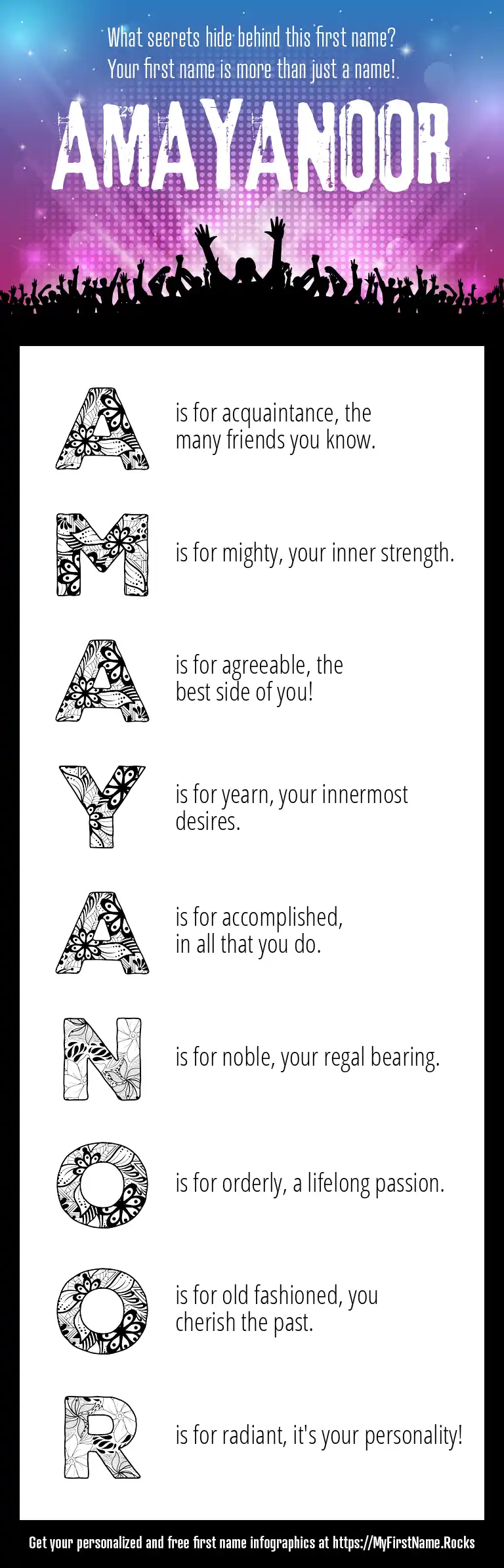 What secrets hide behind this first name?
Your first name is more than just a name!

AMAYANOOR

A is for acquaintance, the many friends you know.

M is for mighty, your inner strength.

A is for agreeable, the best side of you!

Y is for yearn, your innermost desires.

A is for accomplished, in all that you do.

N is for noble, your regal bearing.

O is for orderly, a lifelong passion.

O is for old fashioned, you cherish the past.

R is for radiant, it's your personality!

Get your personalized and free first name infographics at https://MyFirstName.Rocks