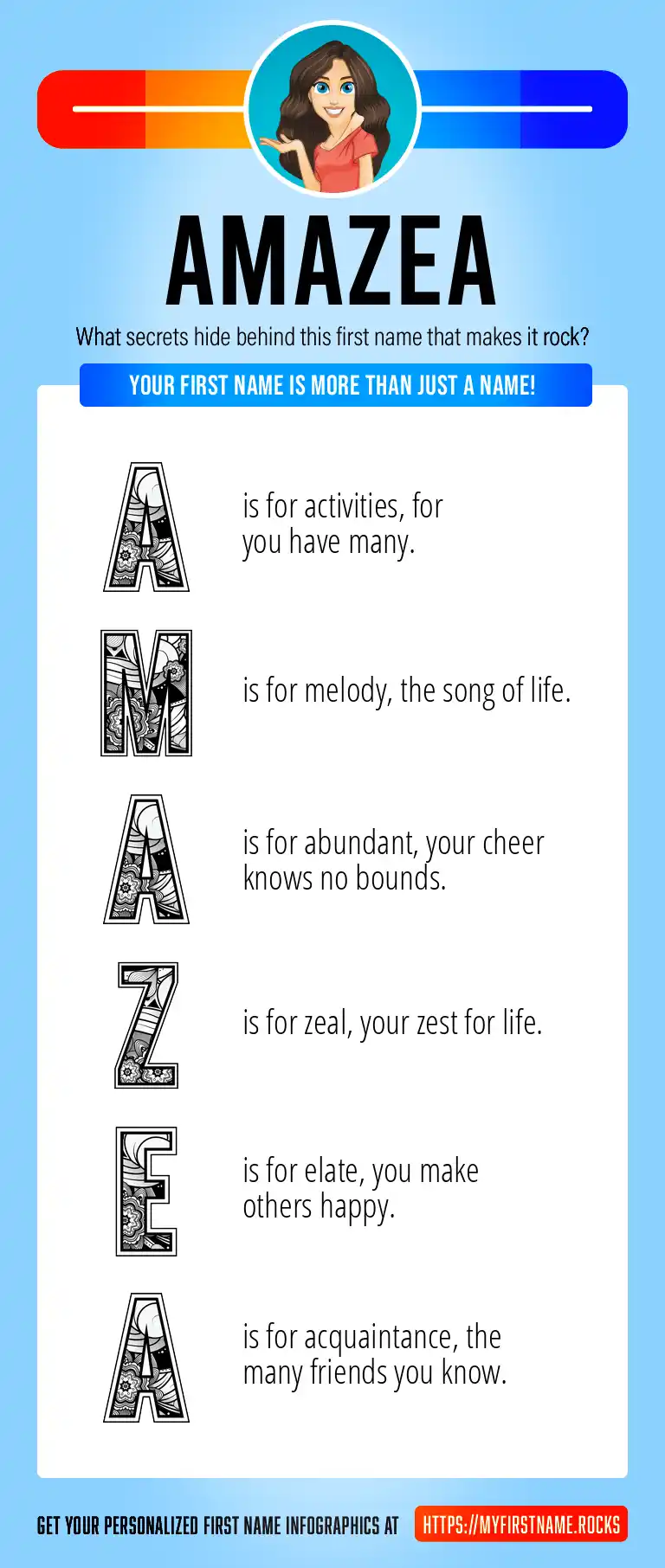 AMAZEA

What secrets hide behind this first name that makes it rock?

YOUR FIRST NAME IS MORE THAN JUST A NAME!

A is for activities, for you have many.

M is for melody, the song of life.

A is for abundant, your cheer knows no bounds.

Z is for zeal, your zest for life.

E is for elate, you make others happy.

A is for acquaintance, the many friends you know.

GET YOUR PERSONALIZED FIRST NAME INFOGRAPHICS AT HTTPS://MYFIRSTNAME.ROCKS