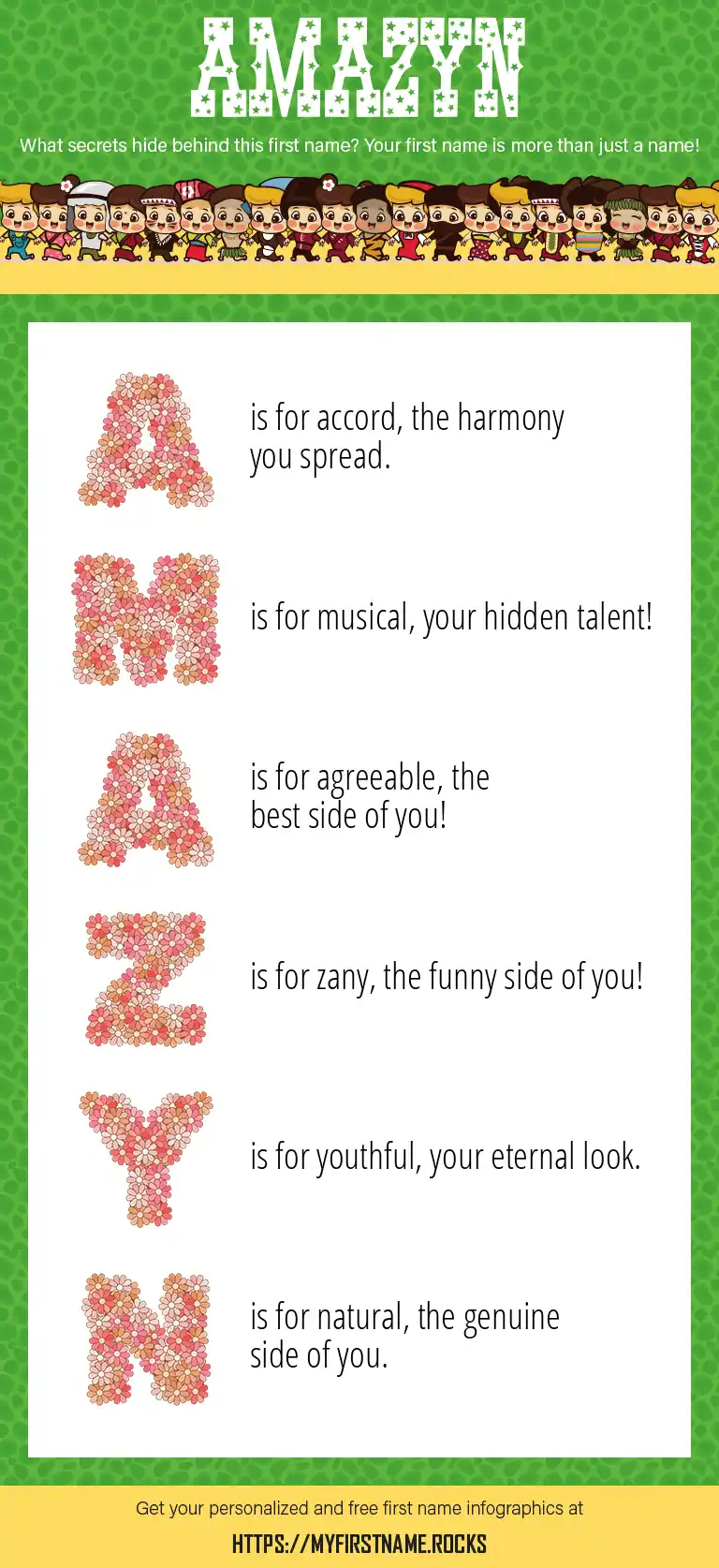 AMAZYN

What secrets hide behind this first name? Your first name is more than just a name!

A is for accord, the harmony you spread.

M is for musical, your hidden talent!

A is for agreeable, the best side of you!

Z is for zany, the funny side of you!

Y is for youthful, your eternal look.

N is for natural, the genuine side of you.

Get your personalized and free first name infographics at

HTTPS://MYFIRSTNAME.ROCKS