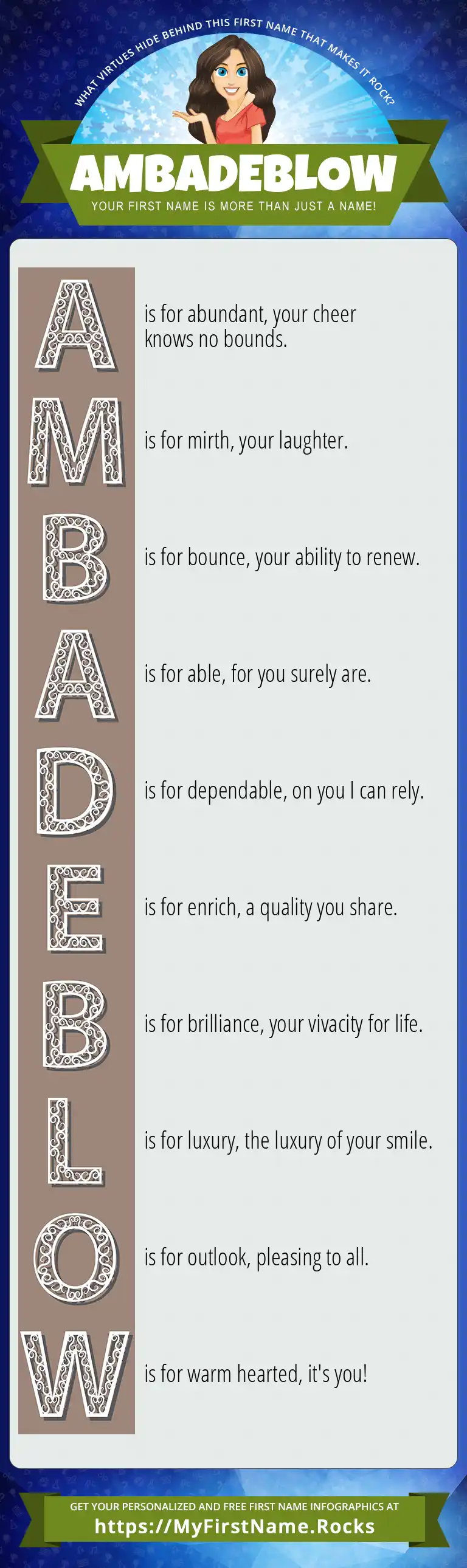 WHAT VIRTUES HIDE BEHIND THIS FIRST NAME THAT MAKES IT ROCK?

AMBADEBLOW

YOUR FIRST NAME IS MORE THAN JUST A NAME!

A is for abundant, your cheer knows no bounds.

M is for mirth, your laughter.

B is for bounce, your ability to renew.

A is for able, for you surely are.

D is for dependable, on you I can rely.

E is for enrich, a quality you share.

B is for brilliance, your vivacity for life.

L is for luxury, the luxury of your smile.

O is for outlook, pleasing to all.

W is for warm hearted, it's you!

GET YOUR PERSONALIZED AND FREE FIRST NAME INFOGRAPHICS AT

https://MyFirstName.Rocks