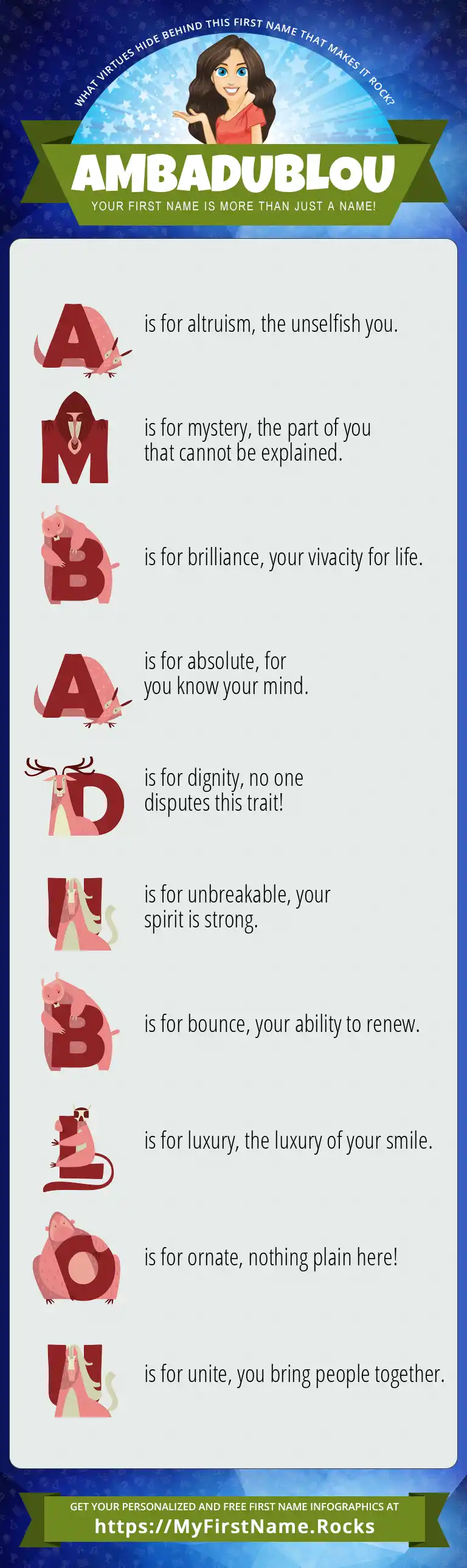 WHAT VIRTUES HIDE BEHIND THIS FIRST NAME THAT MAKES IT ROCK?

AMBADUBLOU

YOUR FIRST NAME IS MORE THAN JUST A NAME!

A is for altruism, the unselfish you.

M is for mystery, the part of you that cannot be explained.

B is for brilliance, your vivacity for life.

A is for absolute, for you know your mind.

D is for dignity, no one disputes this trait!

U is for unbreakable, your spirit is strong.

B is for bounce, your ability to renew.

L is for luxury, the luxury of your smile.

O is for ornate, nothing plain here!

U is for unite, you bring people together.

GET YOUR PERSONALIZED AND FREE FIRST NAME INFOGRAPHICS AT

https://MyFirstName.Rocks