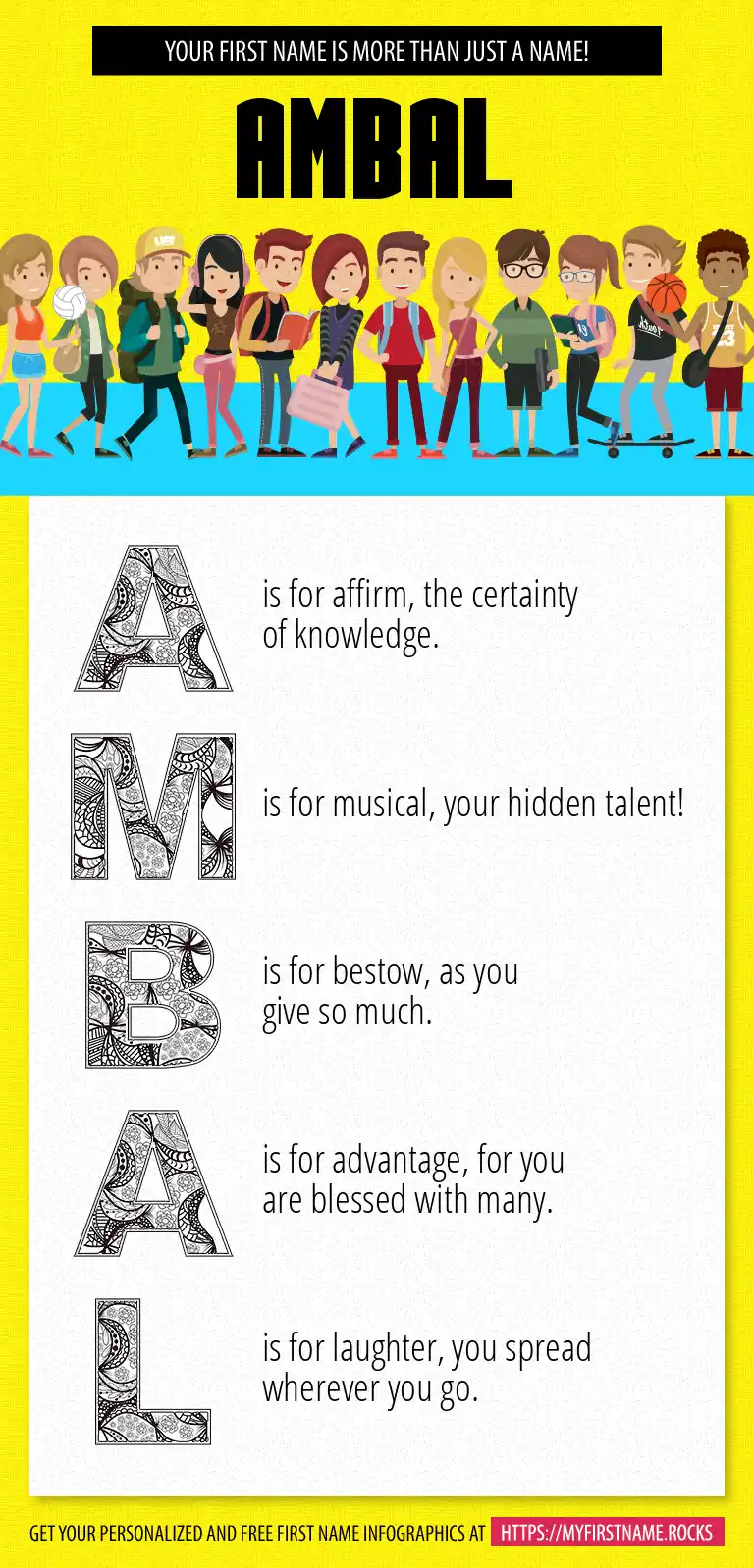 YOUR FIRST NAME IS MORE THAN JUST A NAME!

AMBAL

A is for affirm, the certainty of knowledge.

M is for musical, your hidden talent!

B is for bestow, as you give so much.

A is for advantage, for you are blessed with many.

L is for laughter, you spread wherever you go.

GET YOUR PERSONALIZED AND FREE FIRST NAME INFOGRAPHICS AT HTTPS://MYFIRSTNAME.ROCKS