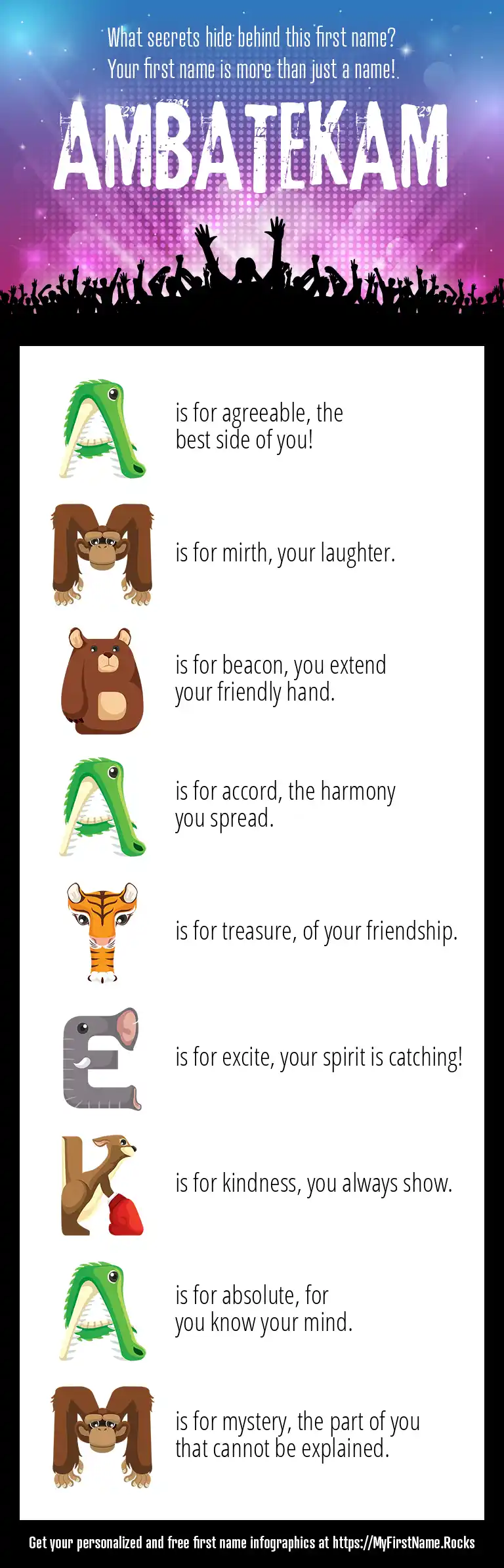 What secrets hide behind this first name?
Your first name is more than just a name!

AMBATEKAM

A is for agreeable, the best side of you!

M is for mirth, your laughter.

B is for beacon, you extend your friendly hand.

A is for accord, the harmony you spread.

T is for treasure, of your friendship.

E is for excite, your spirit is catching!

K is for kindness, you always show.

A is for absolute, for you know your mind.

M is for mystery, the part of you that cannot be explained.

Get your personalized and free first name infographics at https://MyFirstName.Rocks