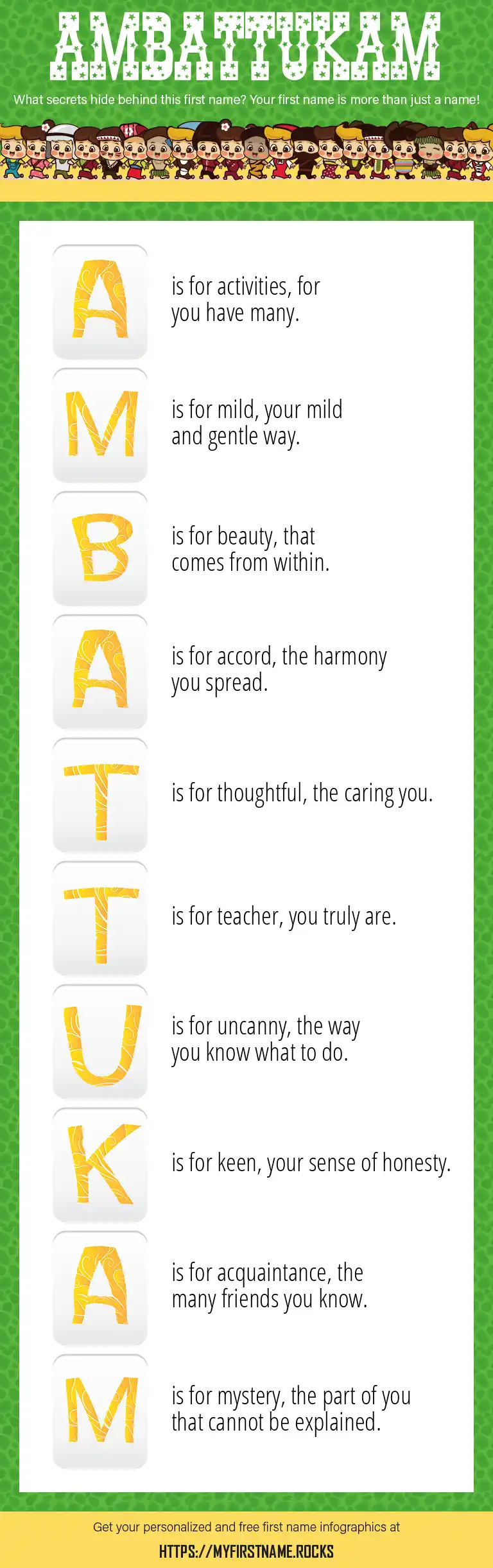 AMBATTUKAM

What secrets hide behind this first name? Your first name is more than just a name!

A is for activities, for you have many.

M is for mild, your mild and gentle way.

B is for beauty, that comes from within.

A is for accord, the harmony you spread.

T is for thoughtful, the caring you.

T is for teacher, you truly are.

U is for uncanny, the way you know what to do.

K is for keen, your sense of honesty.

A is for acquaintance, the many friends you know.

M is for mystery, the part of you that cannot be explained.

Get your personalized and free first name infographics at

HTTPS://MYFIRSTNAME.ROCKS