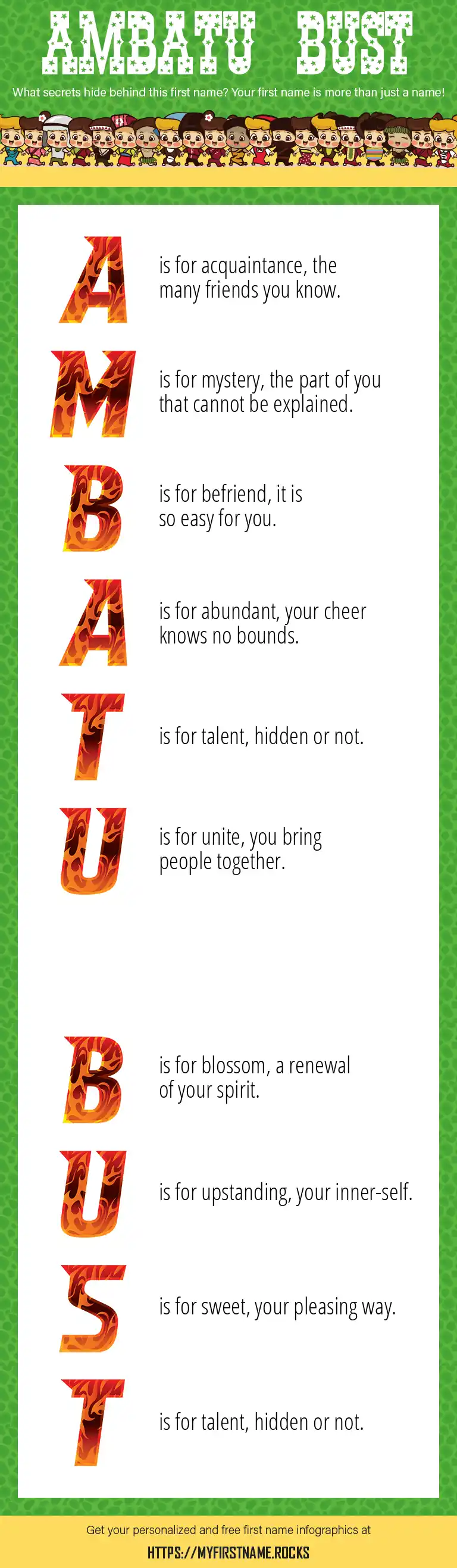 AMBATU BUST

What secrets hide behind this first name? Your first name is more than just a name!

A is for acquaintance, the many friends you know.

M is for mystery, the part of you that cannot be explained.

B is for befriend, it is so easy for you.

A is for abundant, your cheer knows no bounds.

T is for talent, hidden or not.

U is for unite, you bring people together.

B is for blossom, a renewal of your spirit.

U is for upstanding, your inner-self.

S is for sweet, your pleasing way.

T is for talent, hidden or not.

Get your personalized and free first name infographics at

HTTPS://MYFIRSTNAME.ROCKS