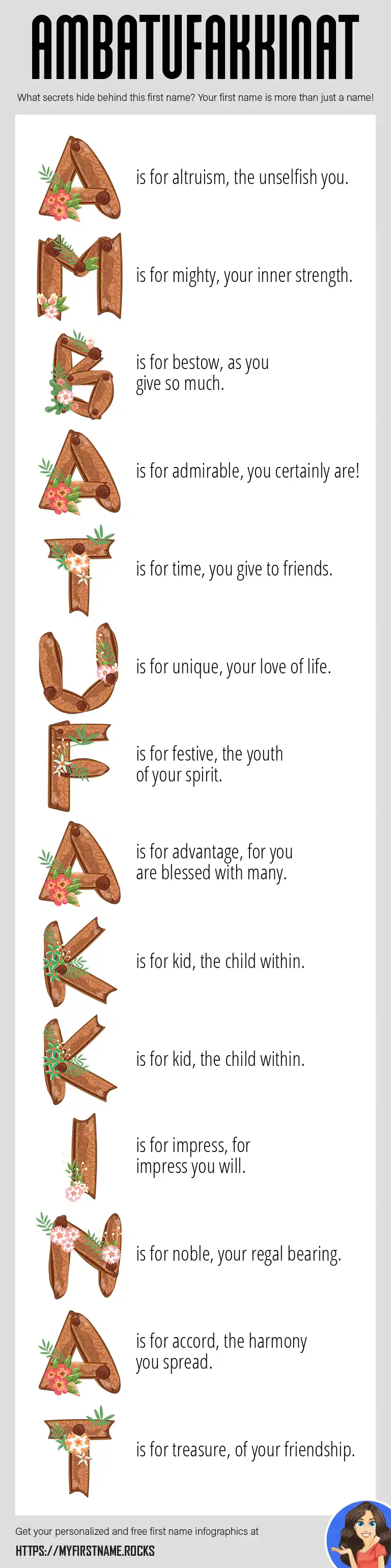 AMBATUFAKKINAT

What secrets hide behind this first name? Your first name is more than just a name!

A is for altruism, the unselfish you.

M is for mighty, your inner strength.

B is for bestow, as you give so much.

A is for admirable, you certainly are!

T is for time, you give to friends.

U is for unique, your love of life.

F is for festive, the youth of your spirit.

A is for advantage, for you are blessed with many.

K is for kid, the child within.

K is for kid, the child within.

I is for impress, for impress you will.

N is for noble, your regal bearing.

A is for accord, the harmony you spread.

T is for treasure, of your friendship.

Get your personalized and free first name infographics at

HTTPS://MYFIRSTNAME.ROCKS