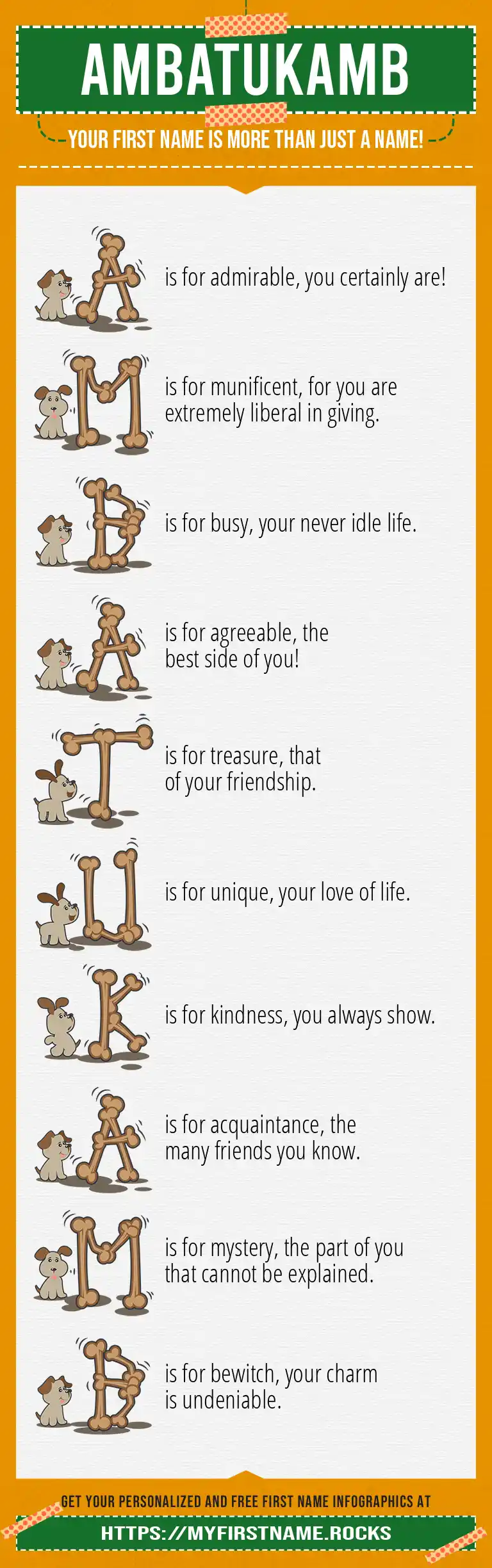 AMBATUKAMB

YOUR FIRST NAME IS MORE THAN JUST A NAME!

A is for admirable, you certainly are!

M is for munificent, for you are extremely liberal in giving.

B is for busy, your never idle life.

A is for agreeable, the best side of you!

T is for treasure, that of your friendship.

U is for unique, your love of life.

K is for kindness, you always show.

A is for acquaintance, the many friends you know.

M is for mystery, the part of you that cannot be explained.

B is for bewitch, your charm is undeniable.

GET YOUR PERSONALIZED AND FREE FIRST NAME INFOGRAPHICS AT

HTTPS://MYFIRSTNAME.ROCKS