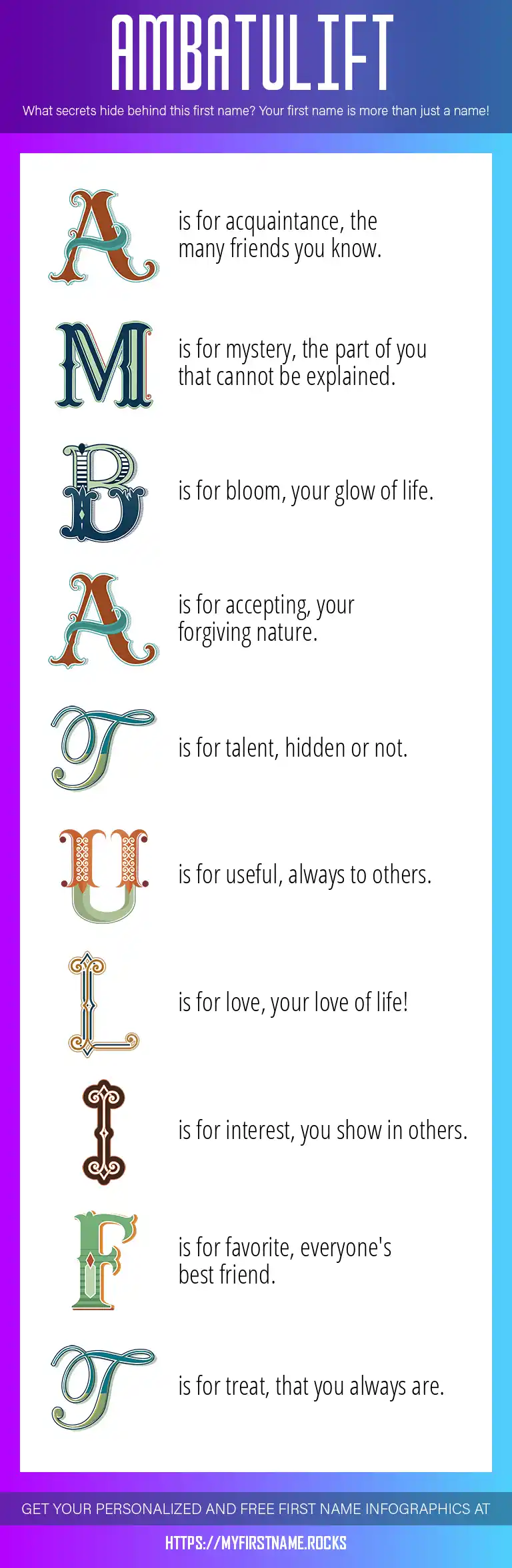 AMBATULIFT

What secrets hide behind this first name? Your first name is more than just a name!

A is for acquaintance, the many friends you know.

M is for mystery, the part of you that cannot be explained.

B is for bloom, your glow of life.

A is for accepting, your forgiving nature.

T is for talent, hidden or not.

U is for useful, always to others.

L is for love, your love of life!

I is for interest, you show in others.

F is for favorite, everyone's best friend.

T is for treat, that you always are.

GET YOUR PERSONALIZED AND FREE FIRST NAME INFOGRAPHICS AT

HTTPS://MYFIRSTNAME.ROCKS