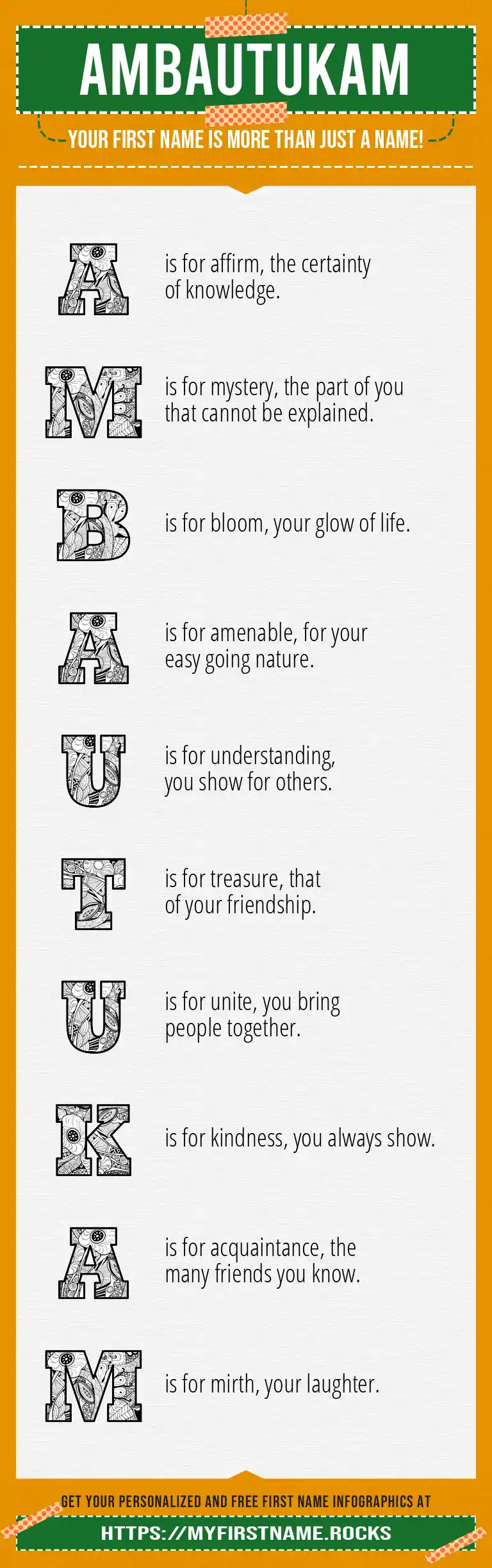 AMBAUTUKAM

YOUR FIRST NAME IS MORE THAN JUST A NAME!

A is for affirm, the certainty of knowledge.

M is for mystery, the part of you that cannot be explained.

B is for bloom, your glow of life.

A is for amenable, for your easy going nature.

U is for understanding, you show for others.

T is for treasure, that of your friendship.

U is for unite, you bring people together.

K is for kindness, you always show.

A is for acquaintance, the many friends you know.

M is for mirth, your laughter.

GET YOUR PERSONALIZED AND FREE FIRST NAME INFOGRAPHICS AT

HTTPS://MYFIRSTNAME.ROCKS