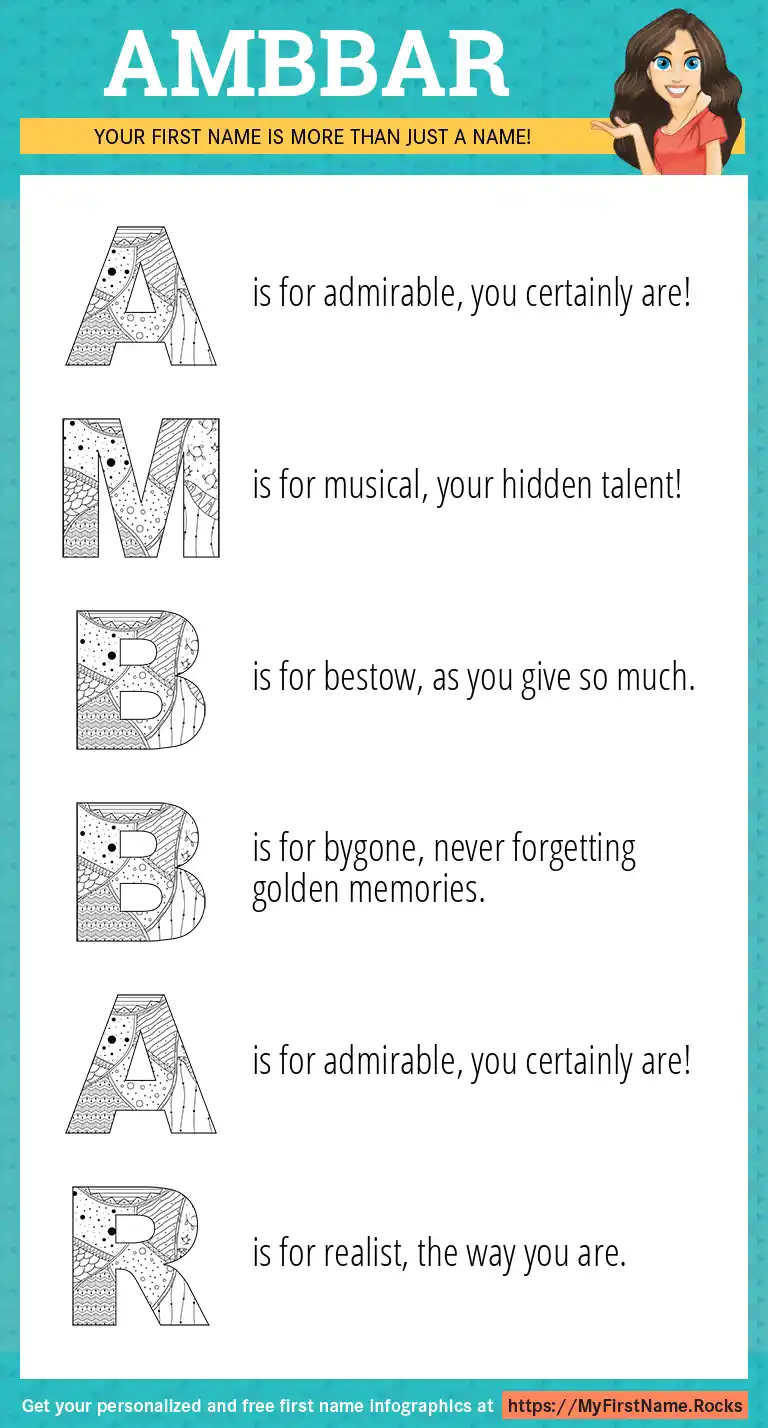 AMBBAR

YOUR FIRST NAME IS MORE THAN JUST A NAME!

A is for admirable, you certainly are!

M is for musical, your hidden talent!

B is for bestow, as you give so much.

B is for bygone, never forgetting golden memories.

A is for admirable, you certainly are!

R is for realist, the way you are.

Get your personalized and free first name infographics at https://MyFirstName.Rocks