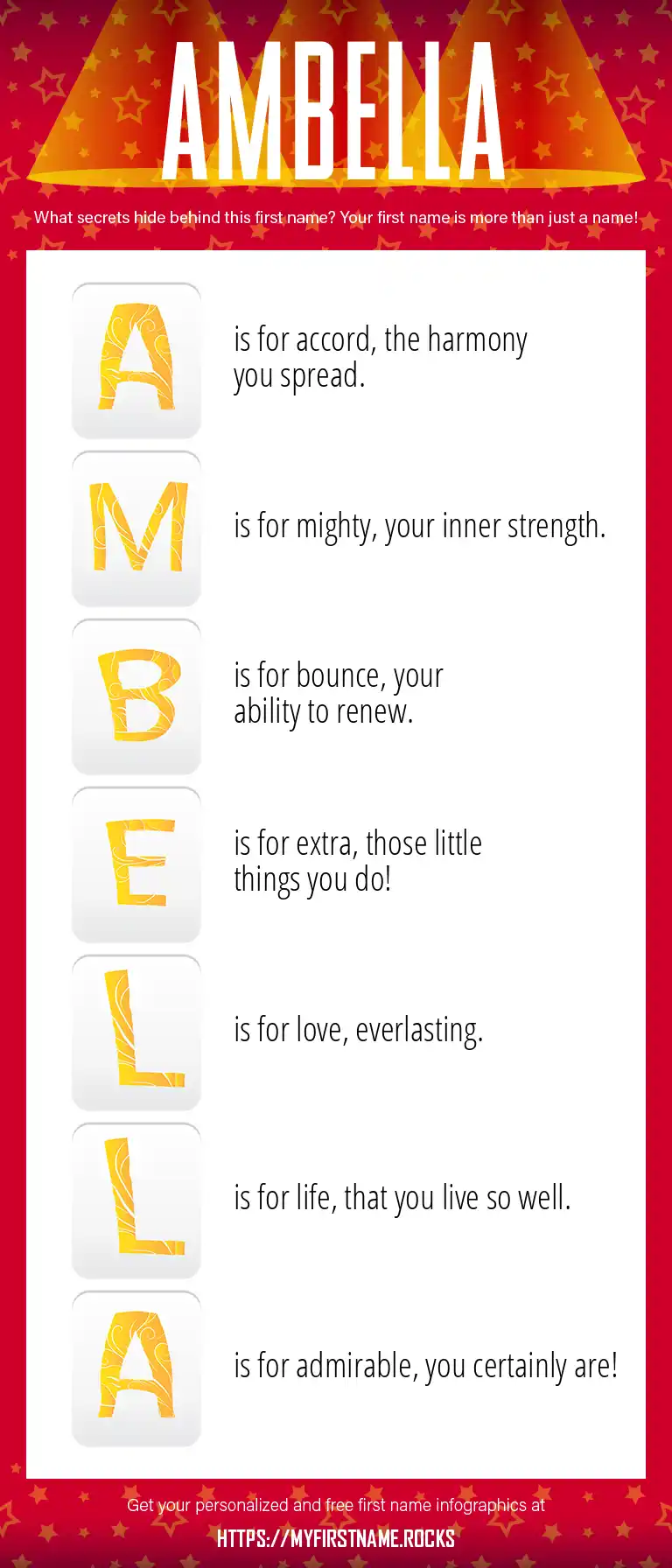 AMBELLA

What secrets hide behind this first name? Your first name is more than just a name!

A is for accord, the harmony you spread.

M is for mighty, your inner strength.

B is for bounce, your ability to renew.

E is for extra, those little things you do!

L is for love, everlasting.

L is for life, that you live so well.

A is for admirable, you certainly are!

Get your personalized and free first name infographics at

HTTPS://MYFIRSTNAME.ROCKS