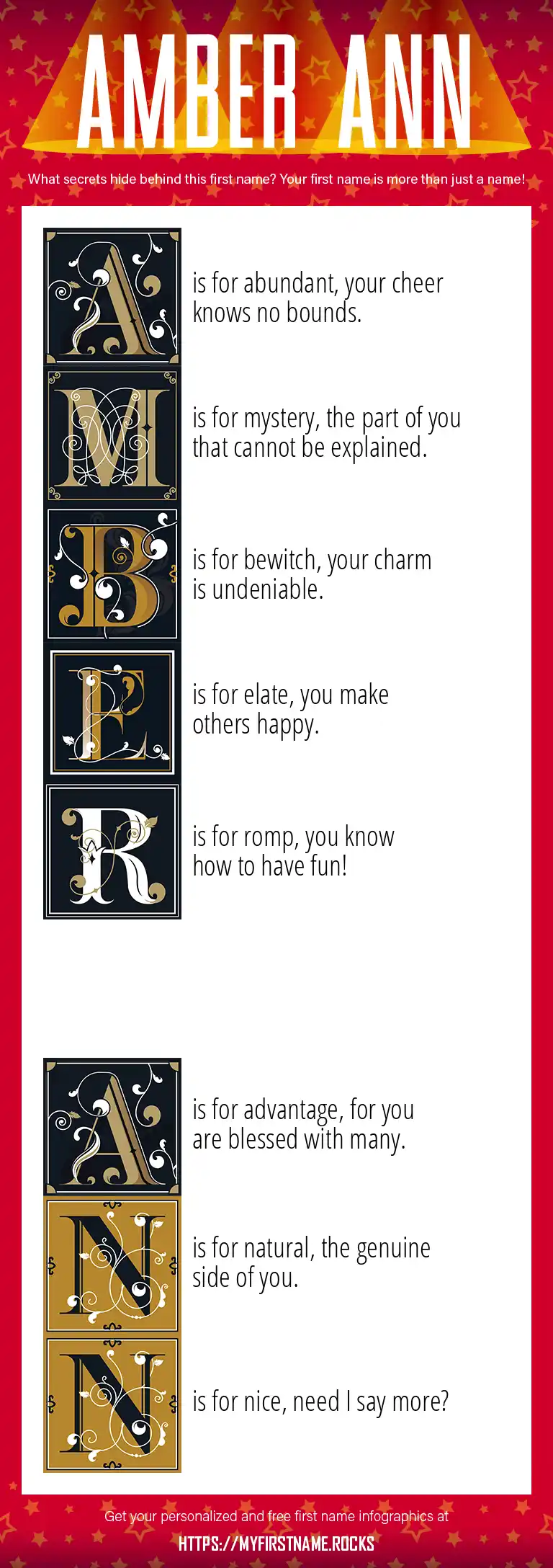 AMBER ANN

What secrets hide behind this first name? Your first name is more than just a name!

A is for abundant, your cheer knows no bounds.

M is for mystery, the part of you that cannot be explained.

B is for bewitch, your charm is undeniable.

E is for elate, you make others happy.

R is for romp, you know how to have fun!

A is for advantage, for you are blessed with many.

N is for natural, the genuine side of you.

N is for nice, need I say more?

Get your personalized and free first name infographics at

HTTPS://MYFIRSTNAME.ROCKS