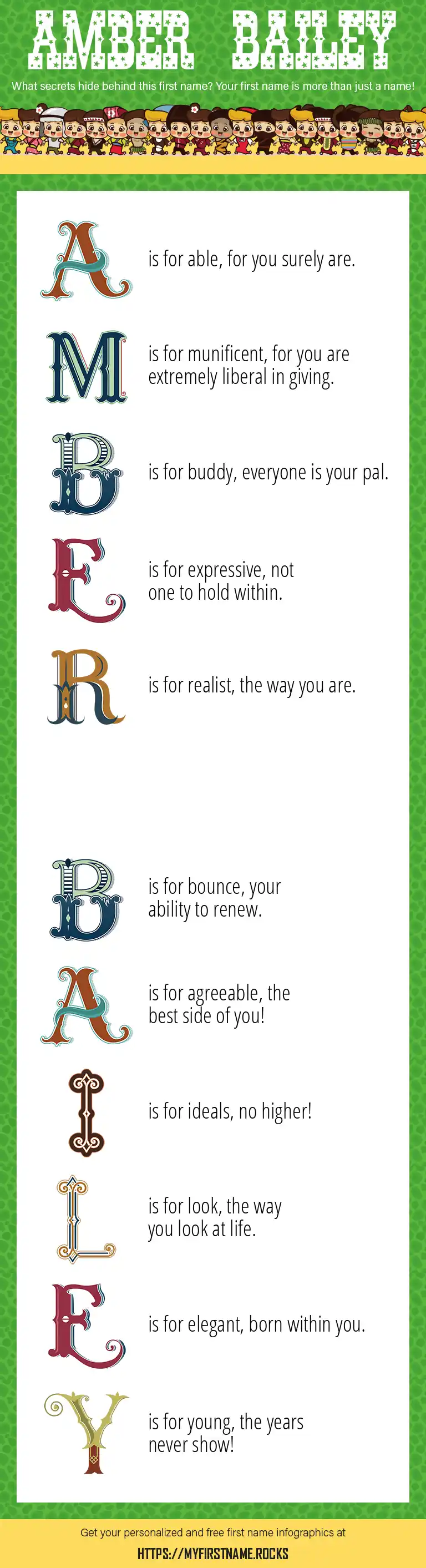 AMBER BAILEY

What secrets hide behind this first name? Your first name is more than just a name!

A is for able, for you surely are.

M is for munificent, for you are extremely liberal in giving.

B is for buddy, everyone is your pal.

E is for expressive, not one to hold within.

R is for realist, the way you are.

B is for bounce, your ability to renew.

A is for agreeable, the best side of you!

I is for ideals, no higher!

L is for look, the way you look at life.

E is for elegant, born within you.

Y is for young, the years never show!

Get your personalized and free first name infographics at

HTTPS://MYFIRSTNAME.ROCKS