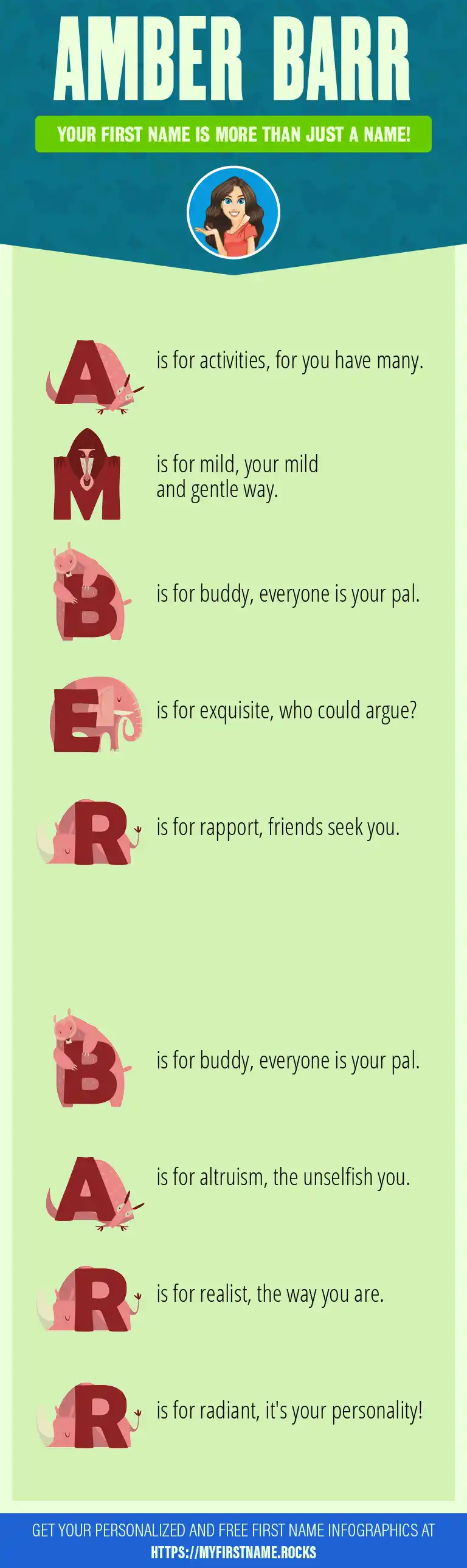 AMBER BARR

YOUR FIRST NAME IS MORE THAN JUST A NAME!

A is for activities, for you have many.

M is for mild, your mild and gentle way.

B is for buddy, everyone is your pal.

E is for exquisite, who could argue?

R is for rapport, friends seek you.

B is for buddy, everyone is your pal.

A is for altruism, the unselfish you.

R is for realist, the way you are.

R is for radiant, it's your personality!

GET YOUR PERSONALIZED AND FREE FIRST NAME INFOGRAPHICS AT HTTPS://MYFIRSTNAME.ROCKS