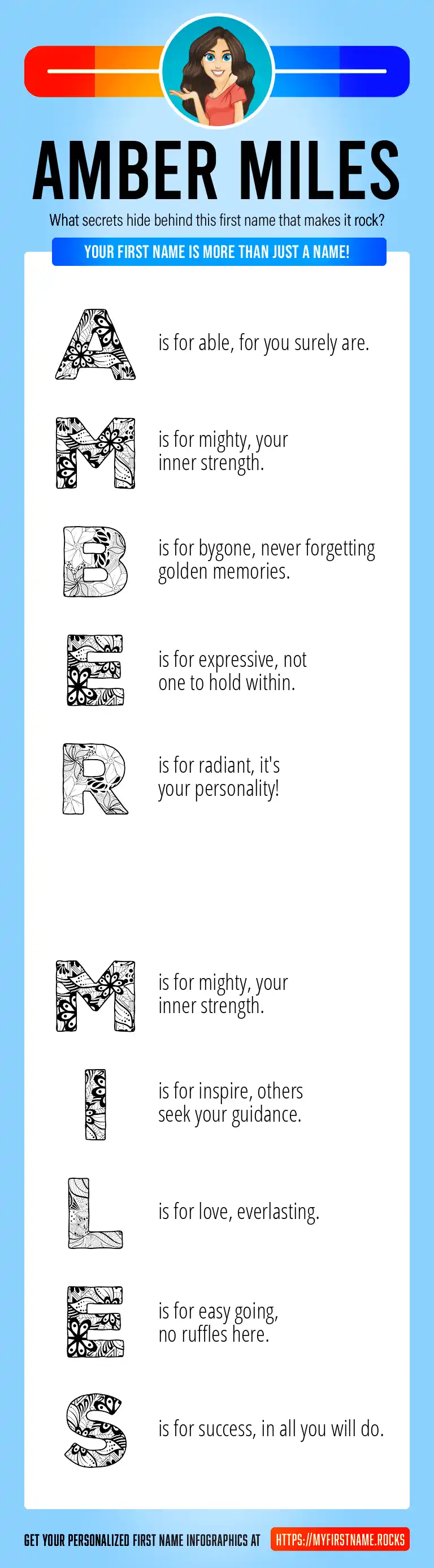 AMBER MILES

What secrets hide behind this first name that makes it rock?

YOUR FIRST NAME IS MORE THAN JUST A NAME!

A is for able, for you surely are.

M is for mighty, your inner strength.

B is for bygone, never forgetting golden memories.

E is for expressive, not one to hold within.

R is for radiant, it's your personality!

M is for mighty, your inner strength.

I is for inspire, others seek your guidance.

L is for love, everlasting.

E is for easy going, no ruffles here.

S is for success, in all you will do.

GET YOUR PERSONALIZED FIRST NAME INFOGRAPHICS AT HTTPS://MYFIRSTNAME.ROCKS