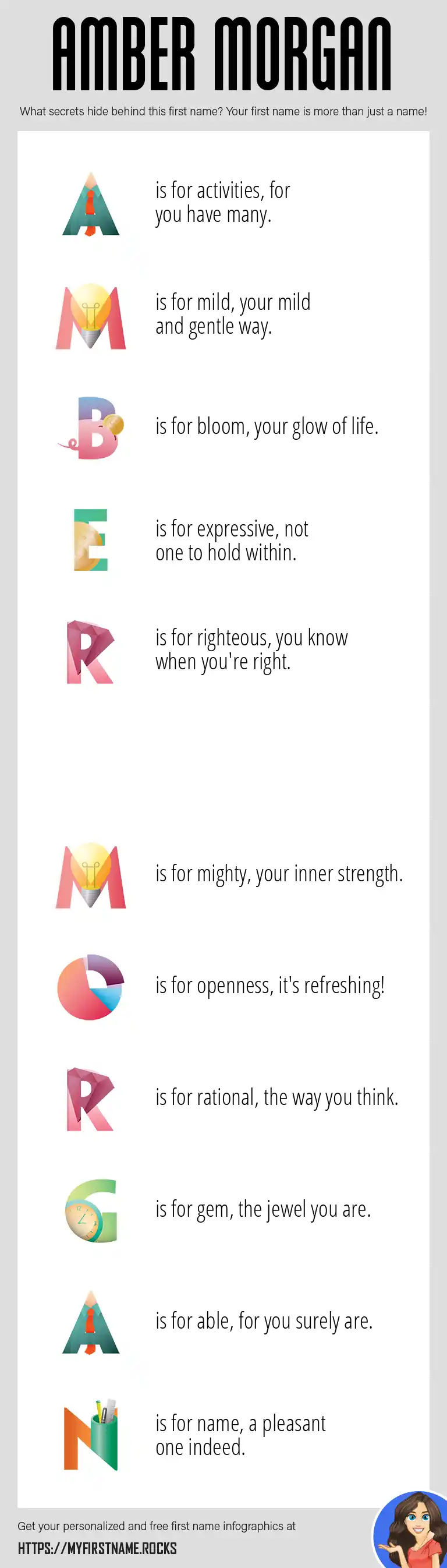 AMBER MORGAN

What secrets hide behind this first name? Your first name is more than just a name!

A is for activities, for you have many.

M is for mild, your mild and gentle way.

B is for bloom, your glow of life.

E is for expressive, not one to hold within.

R is for righteous, you know when you're right.

M is for mighty, your inner strength.

O is for openness, it's refreshing!

R is for rational, the way you think.

G is for gem, the jewel you are.

A is for able, for you surely are.

N is for name, a pleasant one indeed.

Get your personalized and free first name infographics at

HTTPS://MYFIRSTNAME.ROCKS