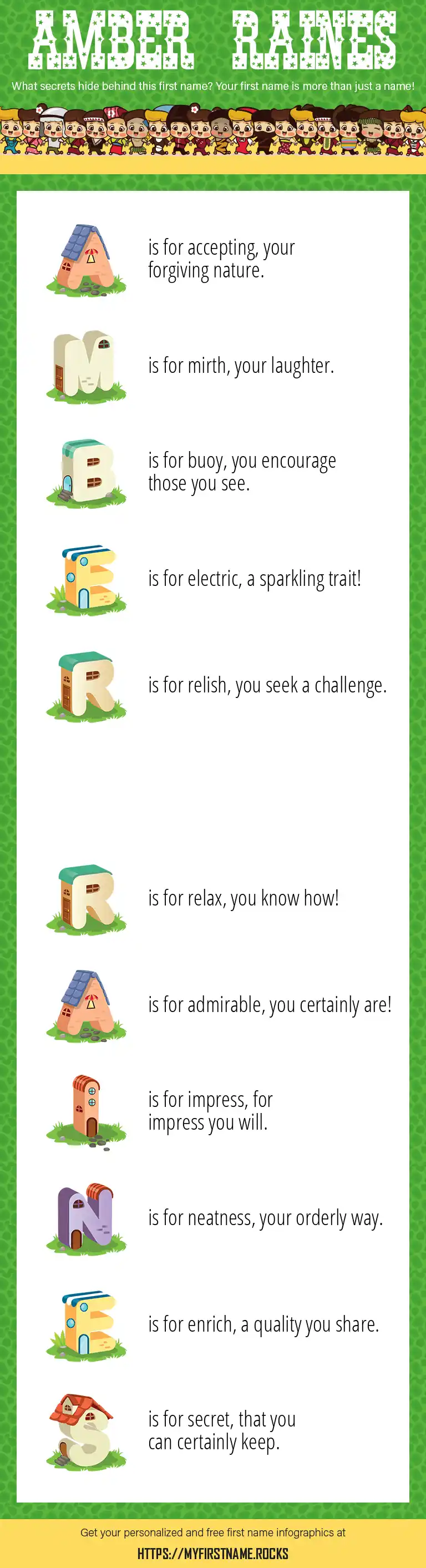 AMBER RAINES

What secrets hide behind this first name? Your first name is more than just a name!

A is for accepting, your forgiving nature.

M is for mirth, your laughter.

B is for buoy, you encourage those you see.

E is for electric, a sparkling trait!

R is for relish, you seek a challenge.

R is for relax, you know how!

A is for admirable, you certainly are!

I is for impress, for impress you will.

N is for neatness, your orderly way.

E is for enrich, a quality you share.

S is for secret, that you can certainly keep.

Get your personalized and free first name infographics at

HTTPS://MYFIRSTNAME.ROCKS