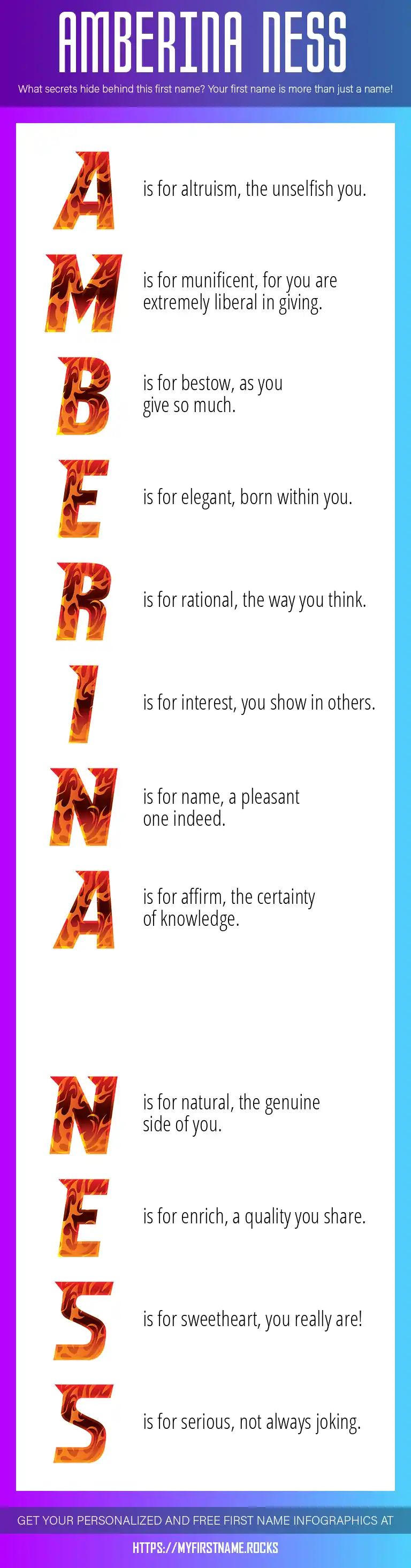 AMBERINA NESS

What secrets hide behind this first name? Your first name is more than just a name!

A is for altruism, the unselfish you.

M is for munificent, for you are extremely liberal in giving.

B is for bestow, as you give so much.

E is for elegant, born within you.

R is for rational, the way you think.

I is for interest, you show in others.

N is for name, a pleasant one indeed.

A is for affirm, the certainty of knowledge.

N is for natural, the genuine side of you.

E is for enrich, a quality you share.

S is for sweetheart, you really are!

S is for serious, not always joking.

GET YOUR PERSONALIZED AND FREE FIRST NAME INFOGRAPHICS AT

HTTPS://MYFIRSTNAME.ROCKS