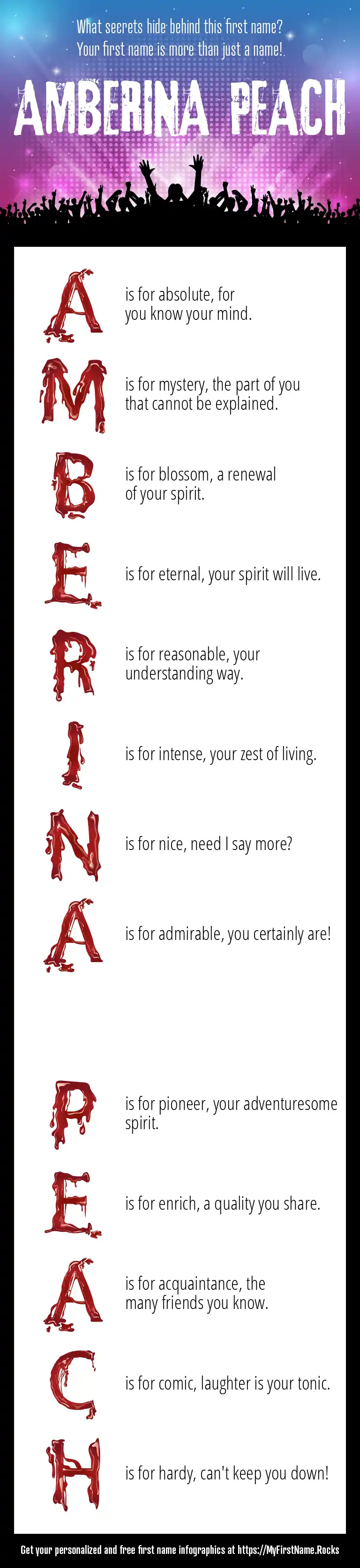 What secrets hide behind this first name?
Your first name is more than just a name!

AMBERINA PEACH

A is for absolute, for you know your mind.

M is for mystery, the part of you that cannot be explained.

B is for blossom, a renewal of your spirit.

E is for eternal, your spirit will live.

R is for reasonable, your understanding way.

I is for intense, your zest of living.

N is for nice, need I say more?

A is for admirable, you certainly are!

P is for pioneer, your adventuresome spirit.

E is for enrich, a quality you share.

A is for acquaintance, the many friends you know.

C is for comic, laughter is your tonic.

H is for hardy, can't keep you down!

Get your personalized and free first name infographics at https://MyFirstName.Rocks