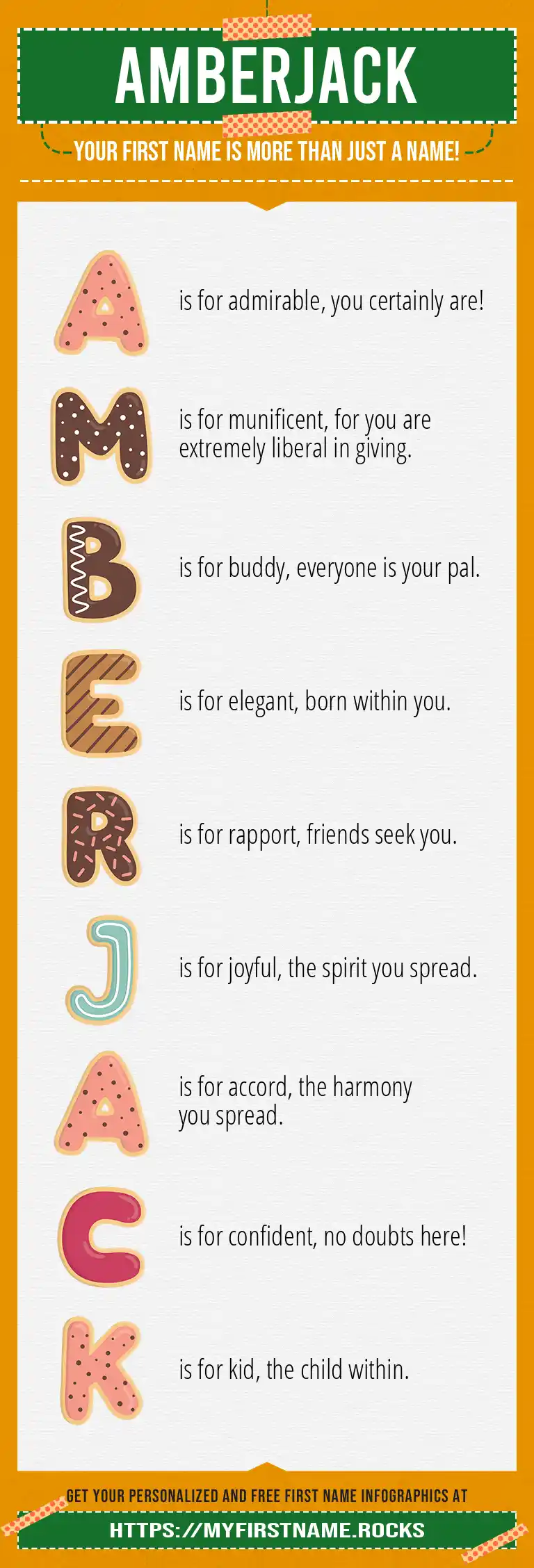 AMBERJACK

YOUR FIRST NAME IS MORE THAN JUST A NAME!

A is for admirable, you certainly are!

M is for munificent, for you are extremely liberal in giving.

B is for buddy, everyone is your pal.

E is for elegant, born within you.

R is for rapport, friends seek you.

J is for joyful, the spirit you spread.

A is for accord, the harmony you spread.

C is for confident, no doubts here!

K is for kid, the child within.

GET YOUR PERSONALIZED AND FREE FIRST NAME INFOGRAPHICS AT

HTTPS://MYFIRSTNAME.ROCKS