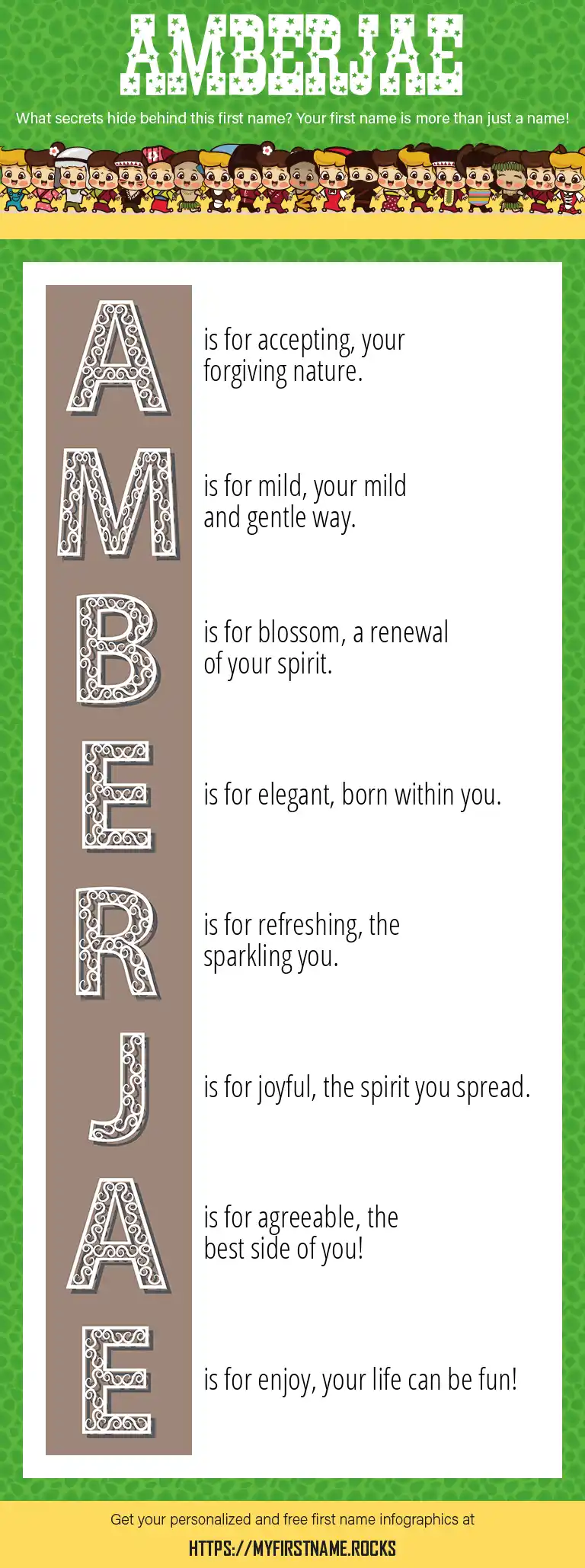 AMBERJAE

What secrets hide behind this first name? Your first name is more than just a name!

A is for accepting, your forgiving nature.

M is for mild, your mild and gentle way.

B is for blossom, a renewal of your spirit.

E is for elegant, born within you.

R is for refreshing, the sparkling you.

J is for joyful, the spirit you spread.

A is for agreeable, the best side of you!

E is for enjoy, your life can be fun!

Get your personalized and free first name infographics at

HTTPS://MYFIRSTNAME.ROCKS