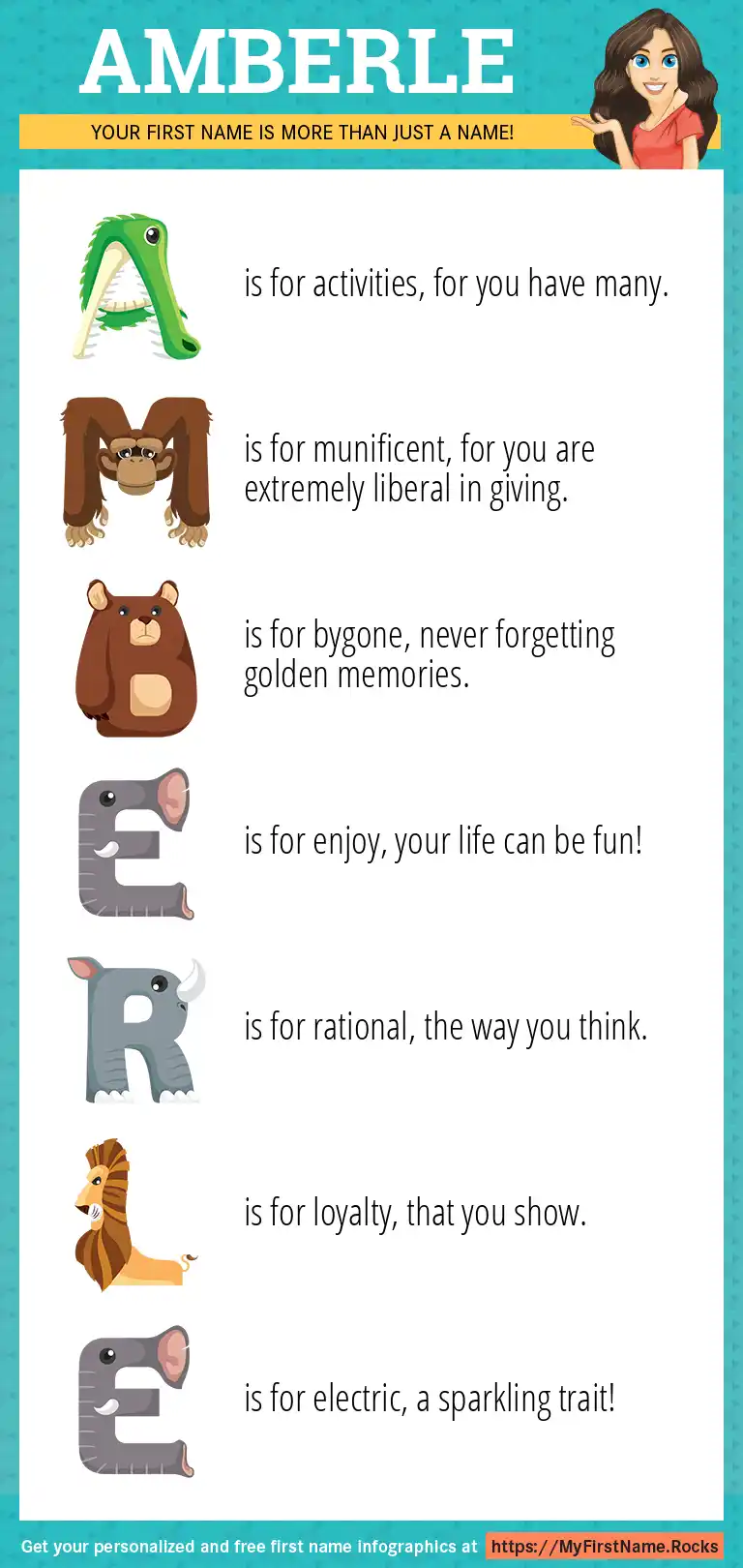 AMBERLE

YOUR FIRST NAME IS MORE THAN JUST A NAME!

A is for activities, for you have many.

M is for munificent, for you are extremely liberal in giving.

B is for bygone, never forgetting golden memories.

E is for enjoy, your life can be fun!

R is for rational, the way you think.

L is for loyalty, that you show.

E is for electric, a sparkling trait!

Get your personalized and free first name infographics at https://MyFirstName.Rocks