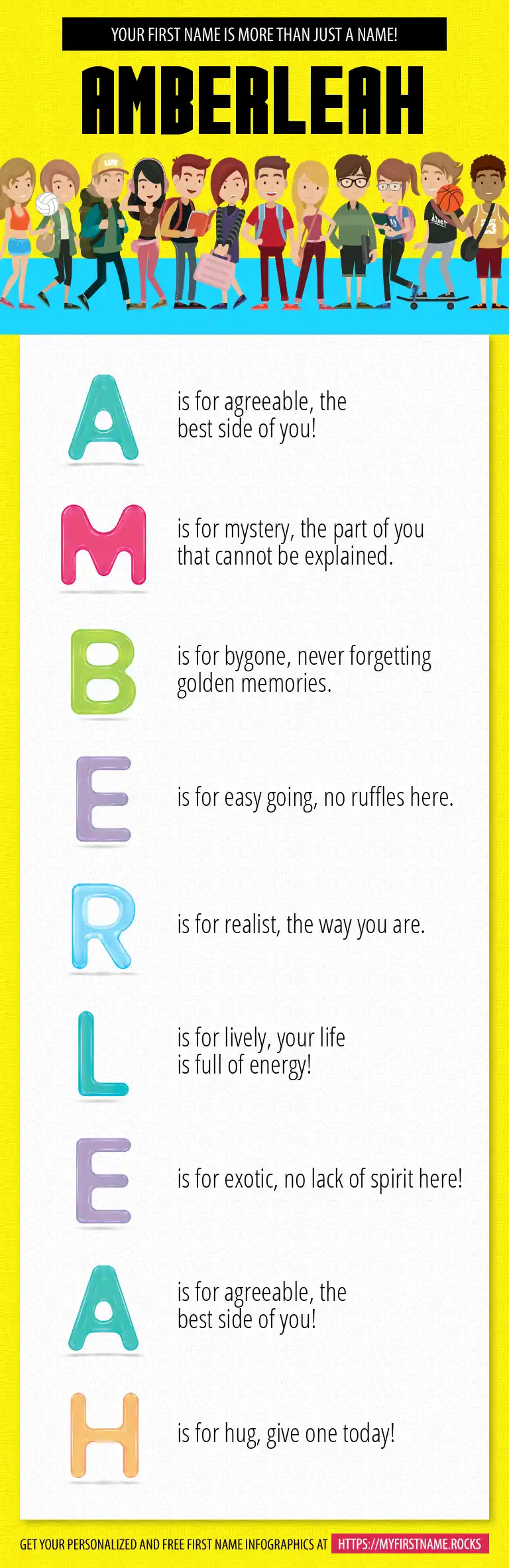 YOUR FIRST NAME IS MORE THAN JUST A NAME!

AMBERLEAH

A is for agreeable, the best side of you!

M is for mystery, the part of you that cannot be explained.

B is for bygone, never forgetting golden memories.

E is for easy going, no ruffles here.

R is for realist, the way you are.

L is for lively, your life is full of energy!

E is for exotic, no lack of spirit here!

A is for agreeable, the best side of you!

H is for hug, give one today!

GET YOUR PERSONALIZED AND FREE FIRST NAME INFOGRAPHICS AT HTTPS://MYFIRSTNAME.ROCKS