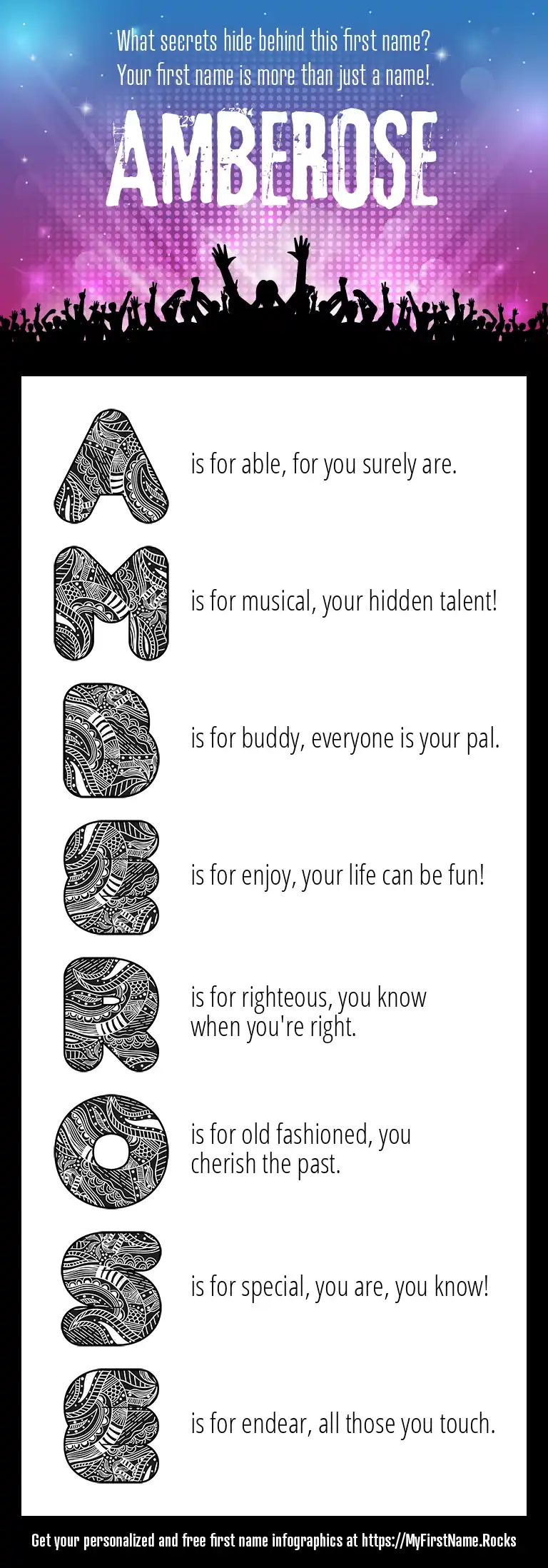 What secrets hide behind this first name?
Your first name is more than just a name!

AMBEROSE

A is for able, for you surely are.

M is for musical, your hidden talent!

B is for buddy, everyone is your pal.

E is for enjoy, your life can be fun!

R is for righteous, you know when you're right.

O is for old fashioned, you cherish the past.

S is for special, you are, you know!

E is for endear, all those you touch.

Get your personalized and free first name infographics at https://MyFirstName.Rocks