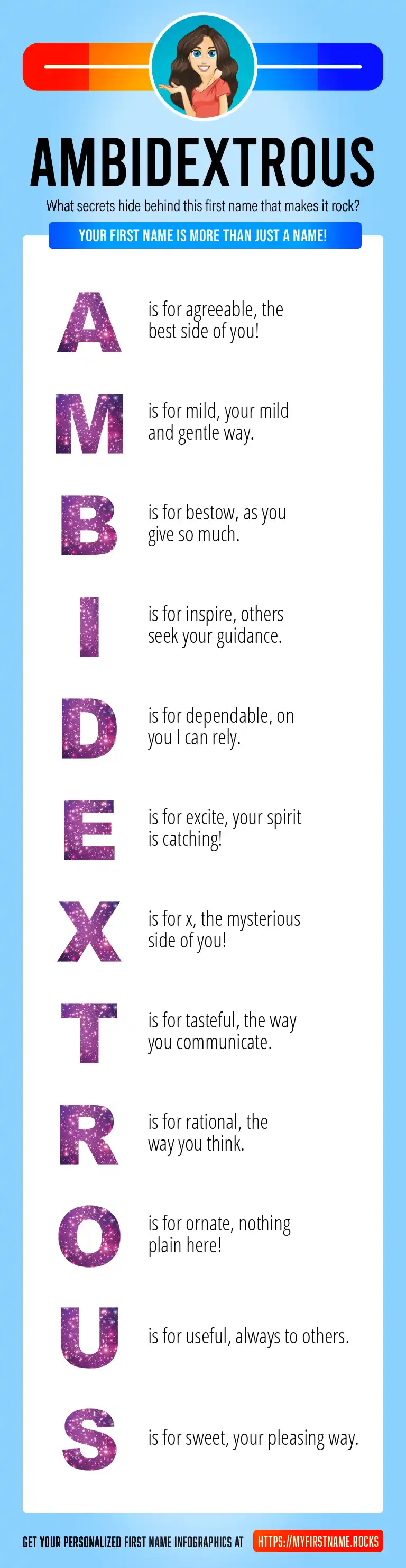 AMBIDEXTROUS

What secrets hide behind this first name that makes it rock?

YOUR FIRST NAME IS MORE THAN JUST A NAME!

A is for agreeable, the best side of you!

M is for mild, your mild and gentle way.

B is for bestow, as you give so much.

I is for inspire, others seek your guidance.

D is for dependable, on you I can rely.

E is for excite, your spirit is catching!

X is for x, the mysterious side of you!

T is for tasteful, the way you communicate.

R is for rational, the way you think.

O is for ornate, nothing plain here!

U is for useful, always to others.

S is for sweet, your pleasing way.

GET YOUR PERSONALIZED FIRST NAME INFOGRAPHICS AT HTTPS://MYFIRSTNAME.ROCKS