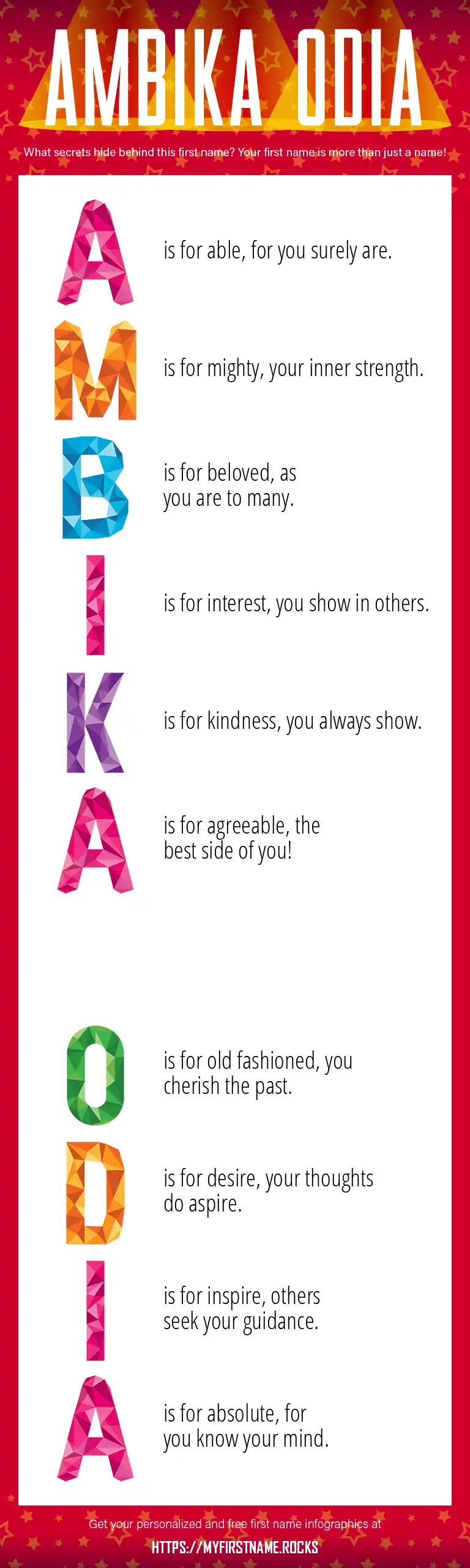 AMBIKA ODIA

What secrets hide behind this first name? Your first name is more than just a name!

A is for able, for you surely are.

M is for mighty, your inner strength.

B is for beloved, as you are to many.

I is for interest, you show in others.

K is for kindness, you always show.

A is for agreeable, the best side of you!

O is for old fashioned, you cherish the past.

D is for desire, your thoughts do aspire.

I is for inspire, others seek your guidance.

A is for absolute, for you know your mind.

Get your personalized and free first name infographics at

HTTPS://MYFIRSTNAME.ROCKS