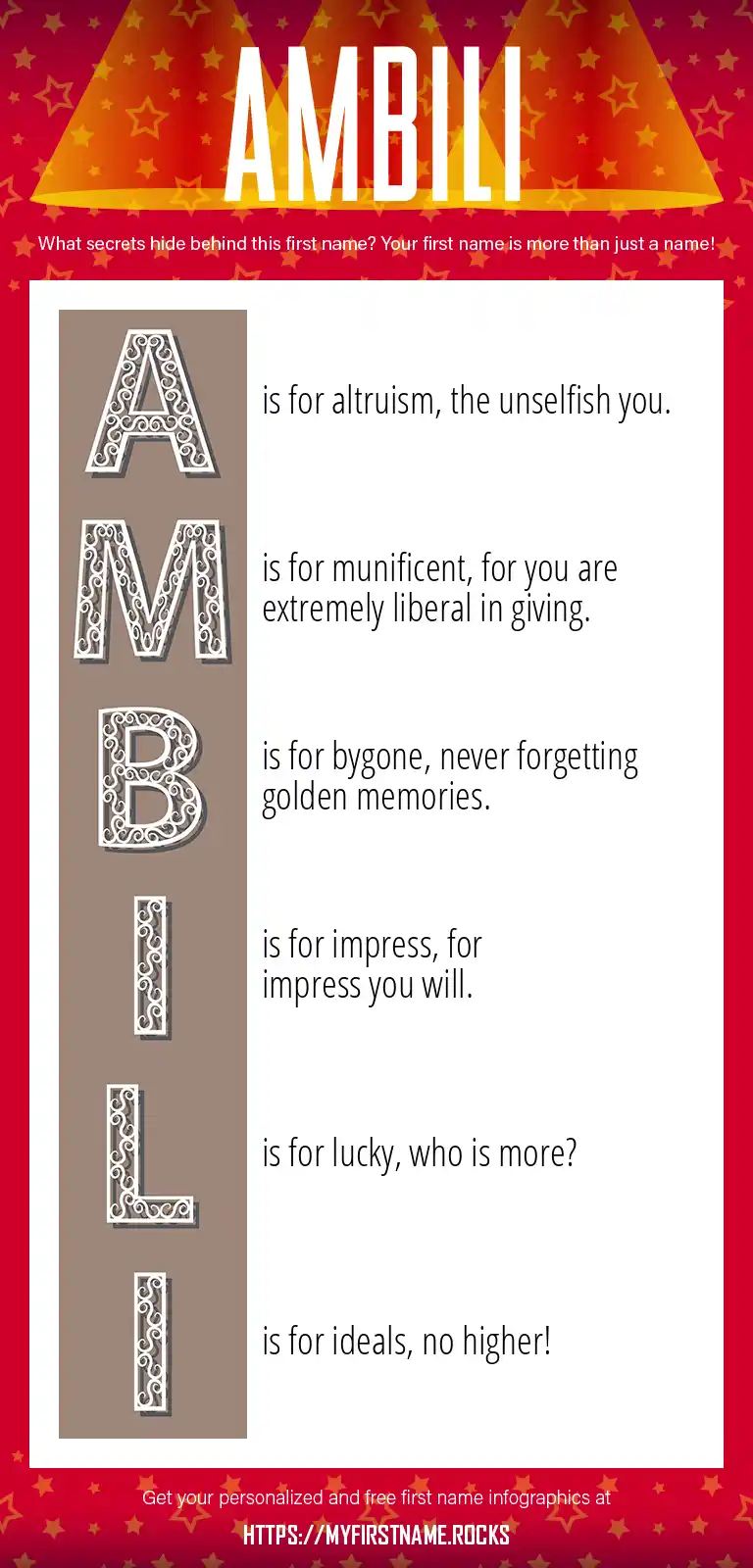 AMBILI

What secrets hide behind this first name? Your first name is more than just a name!

A is for altruism, the unselfish you.

M is for munificent, for you are extremely liberal in giving.

B is for bygone, never forgetting golden memories.

I is for impress, for impress you will.

L is for lucky, who is more?

I is for ideals, no higher!

Get your personalized and free first name infographics at

HTTPS://MYFIRSTNAME.ROCKS