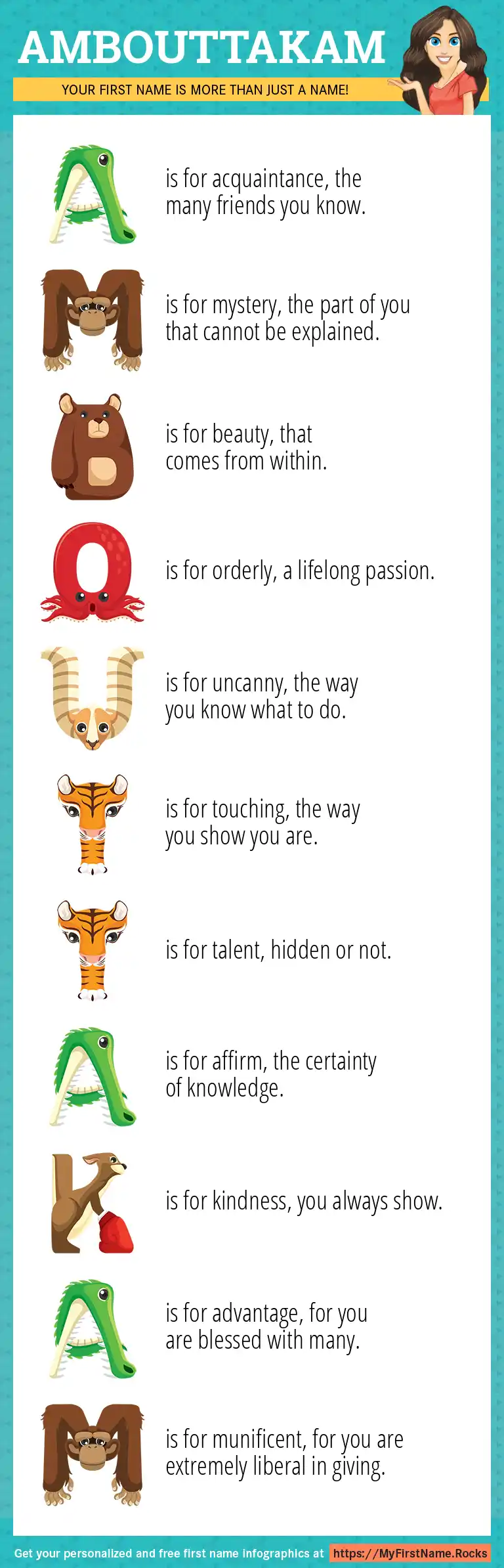 AMBOUTTAKAM

YOUR FIRST NAME IS MORE THAN JUST A NAME!

A is for acquaintance, the many friends you know.

M is for mystery, the part of you that cannot be explained.

B is for beauty, that comes from within.

O is for orderly, a lifelong passion.

U is for uncanny, the way you know what to do.

T is for touching, the way you show you are.

T is for talent, hidden or not.

A is for affirm, the certainty of knowledge.

K is for kindness, you always show.

A is for advantage, for you are blessed with many.

M is for munificent, for you are extremely liberal in giving.

Get your personalized and free first name infographics at https://MyFirstName.Rocks